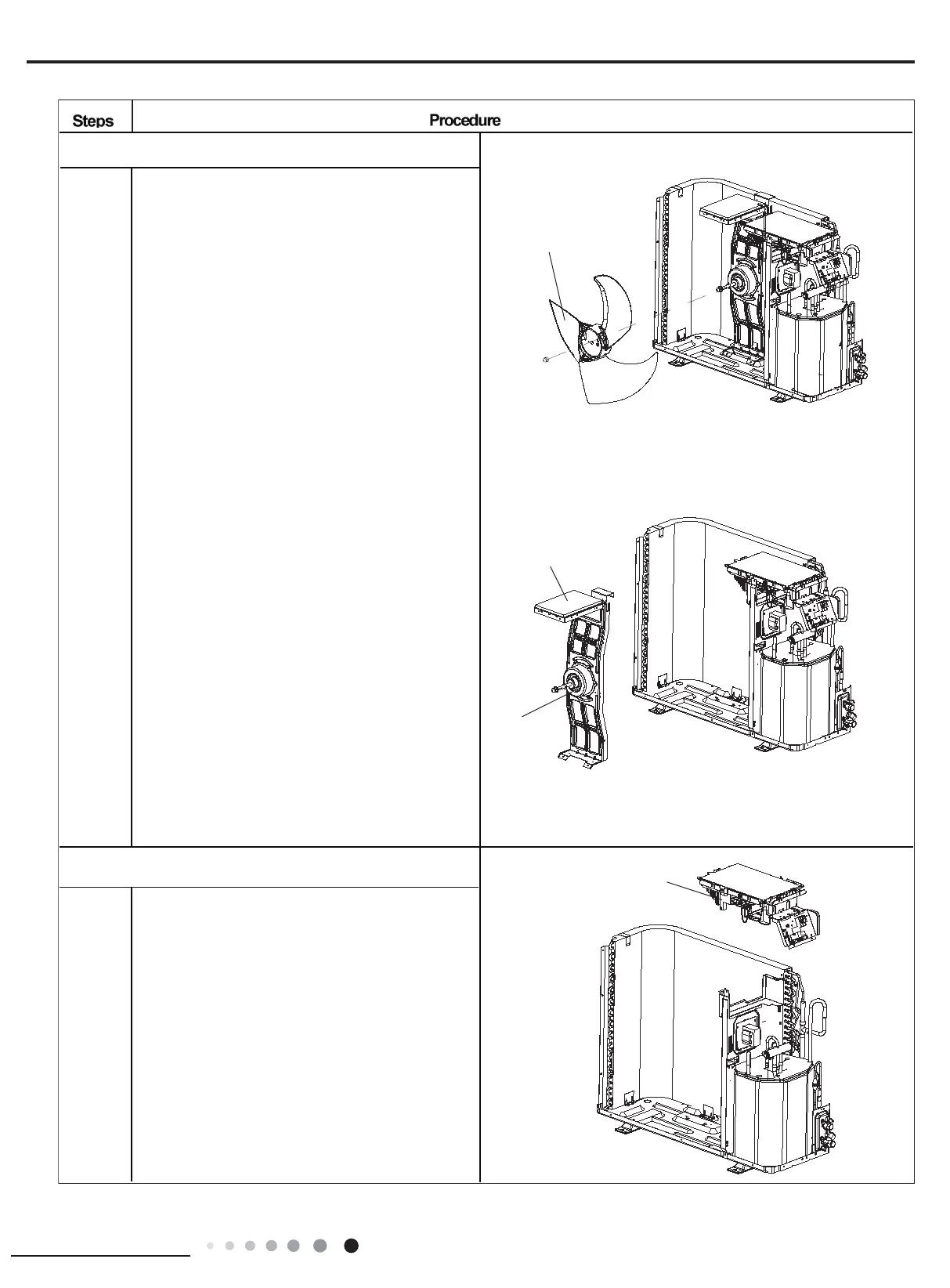 | Steps | Procedure |
|---|---|