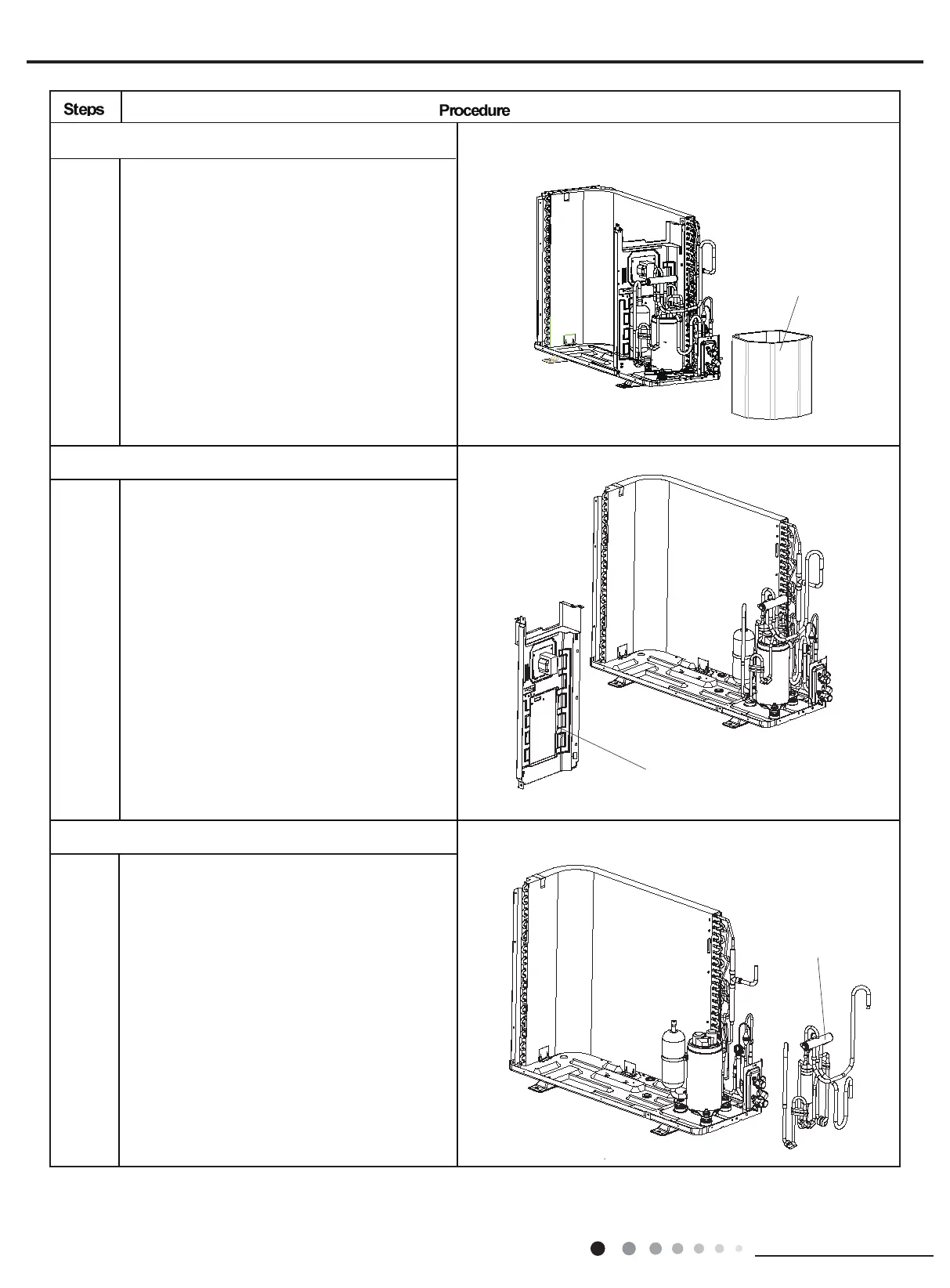 | Steps | Procedure |
|---|---|