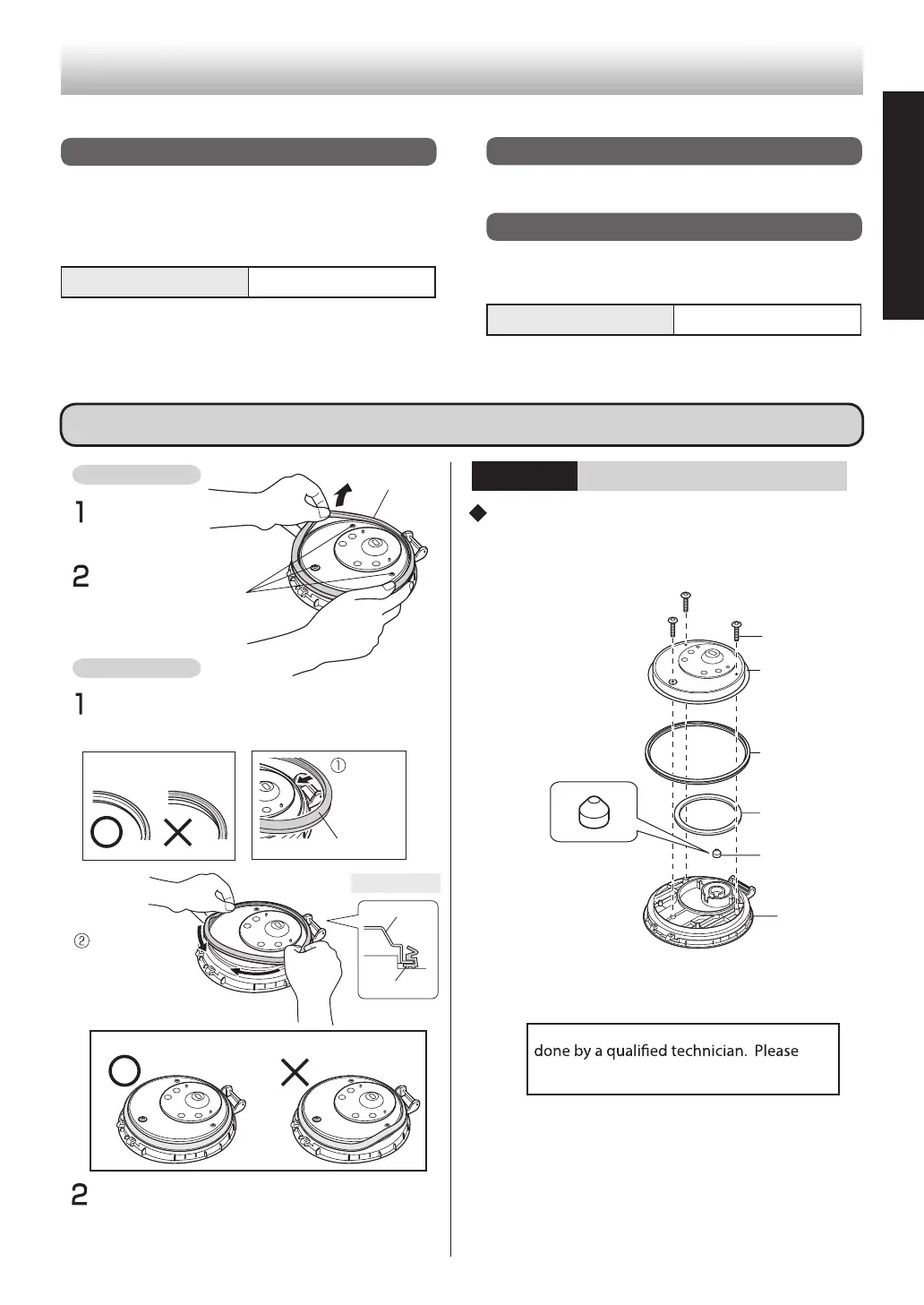 1

2

1

①

②

2

done by a qualified technician. Please