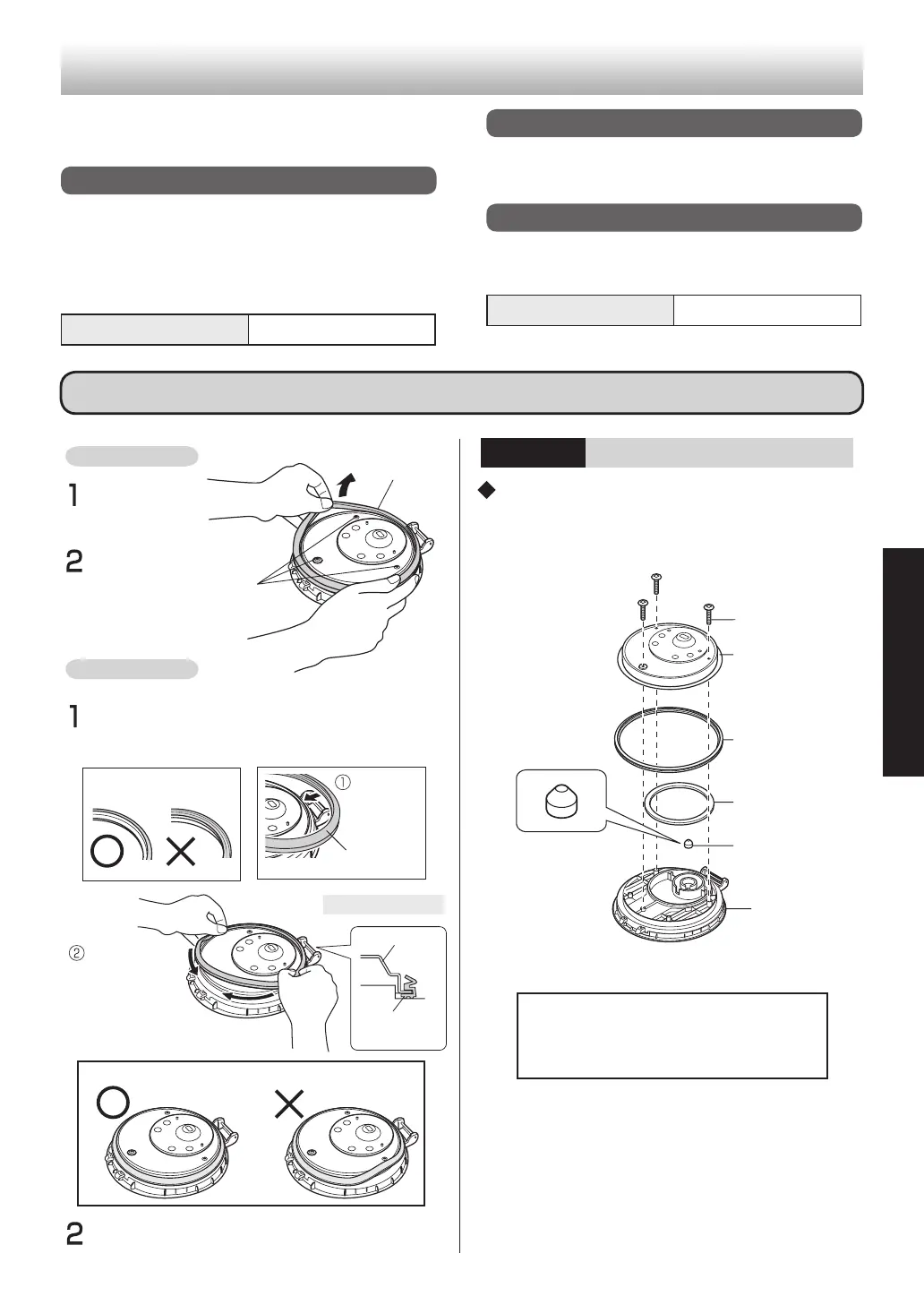 1

2

1

①

②

2