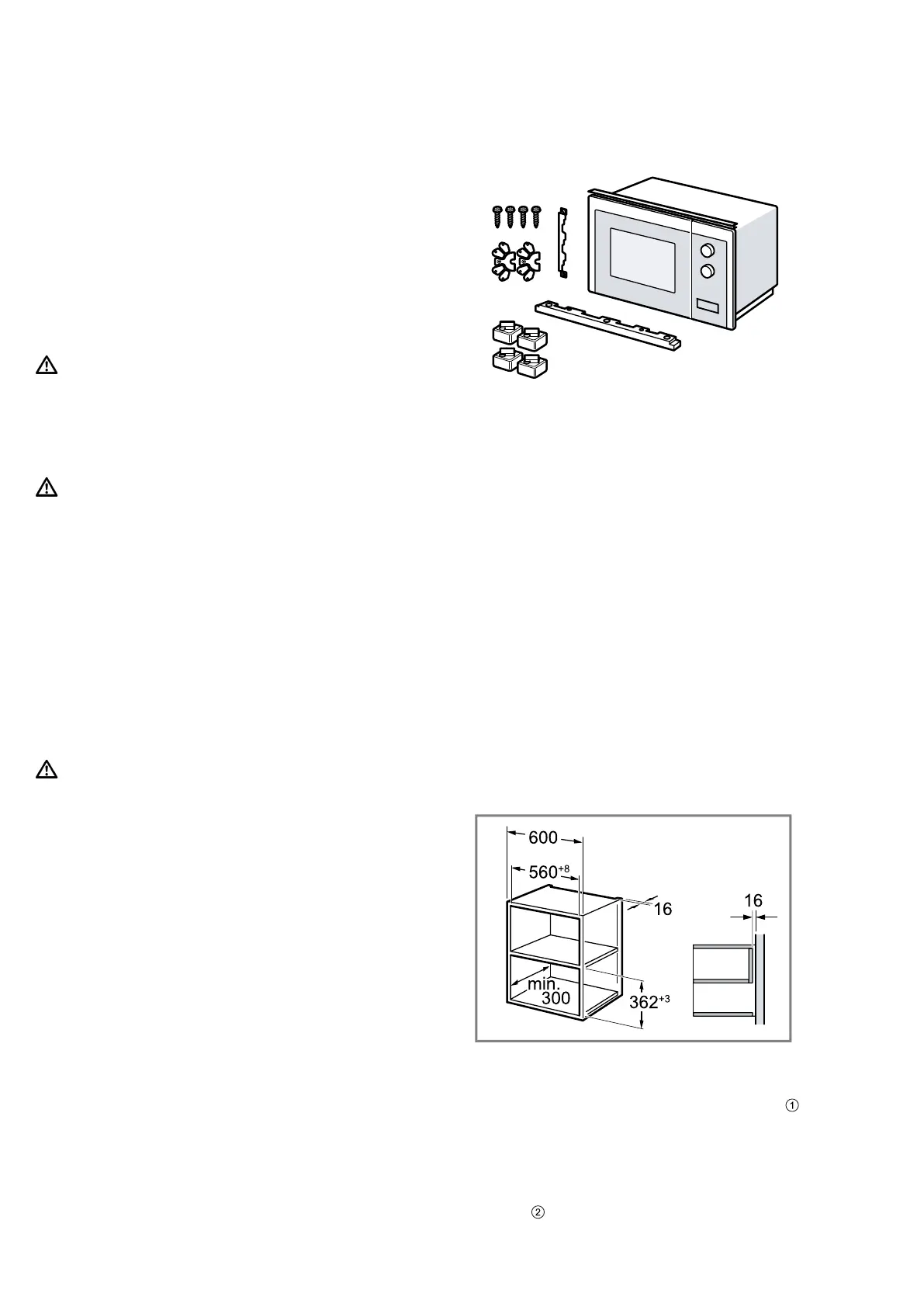 600

$560^{+8}$

16

16

min.
300

$362^{+3}$

①

②