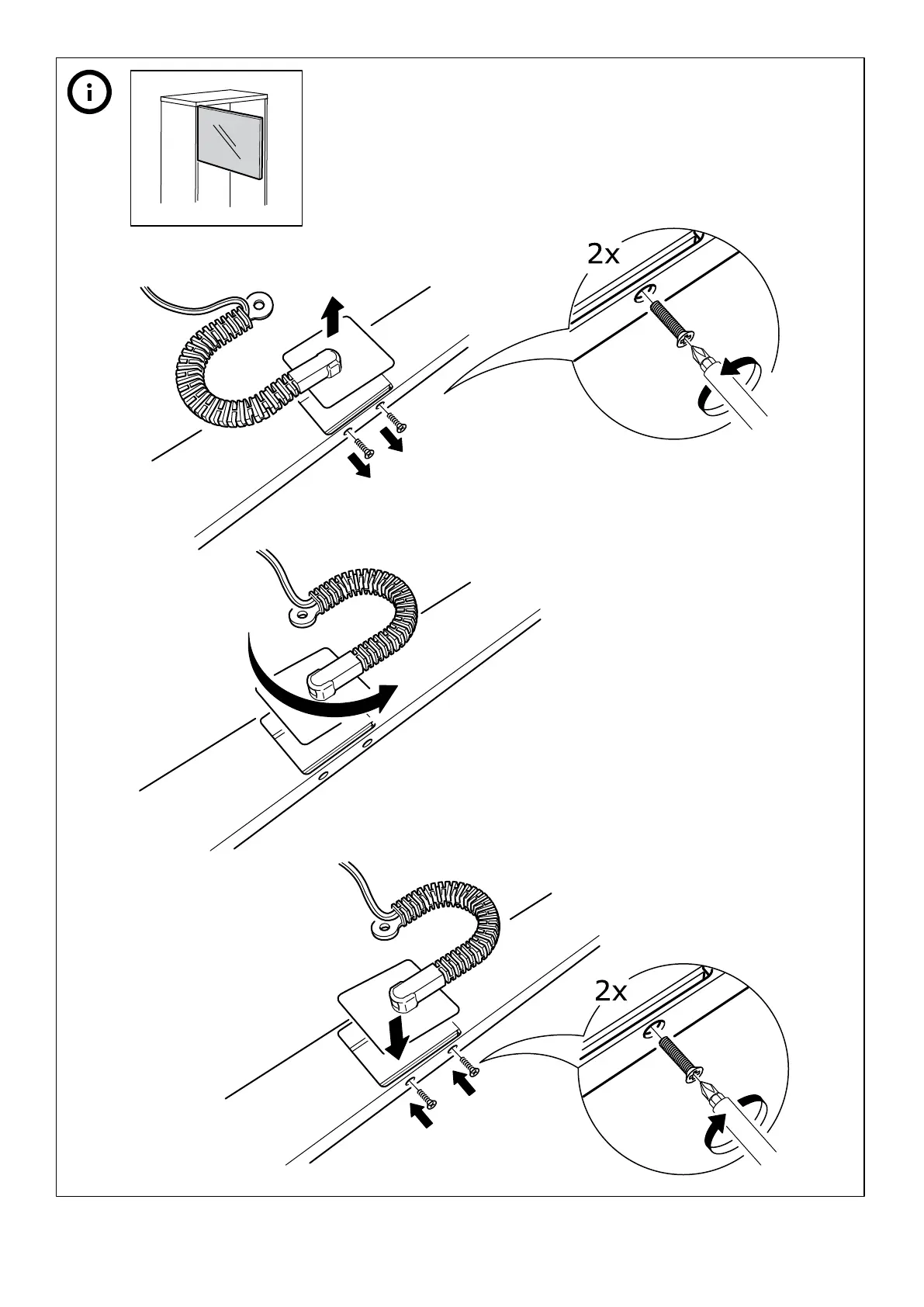 i

2x

2x