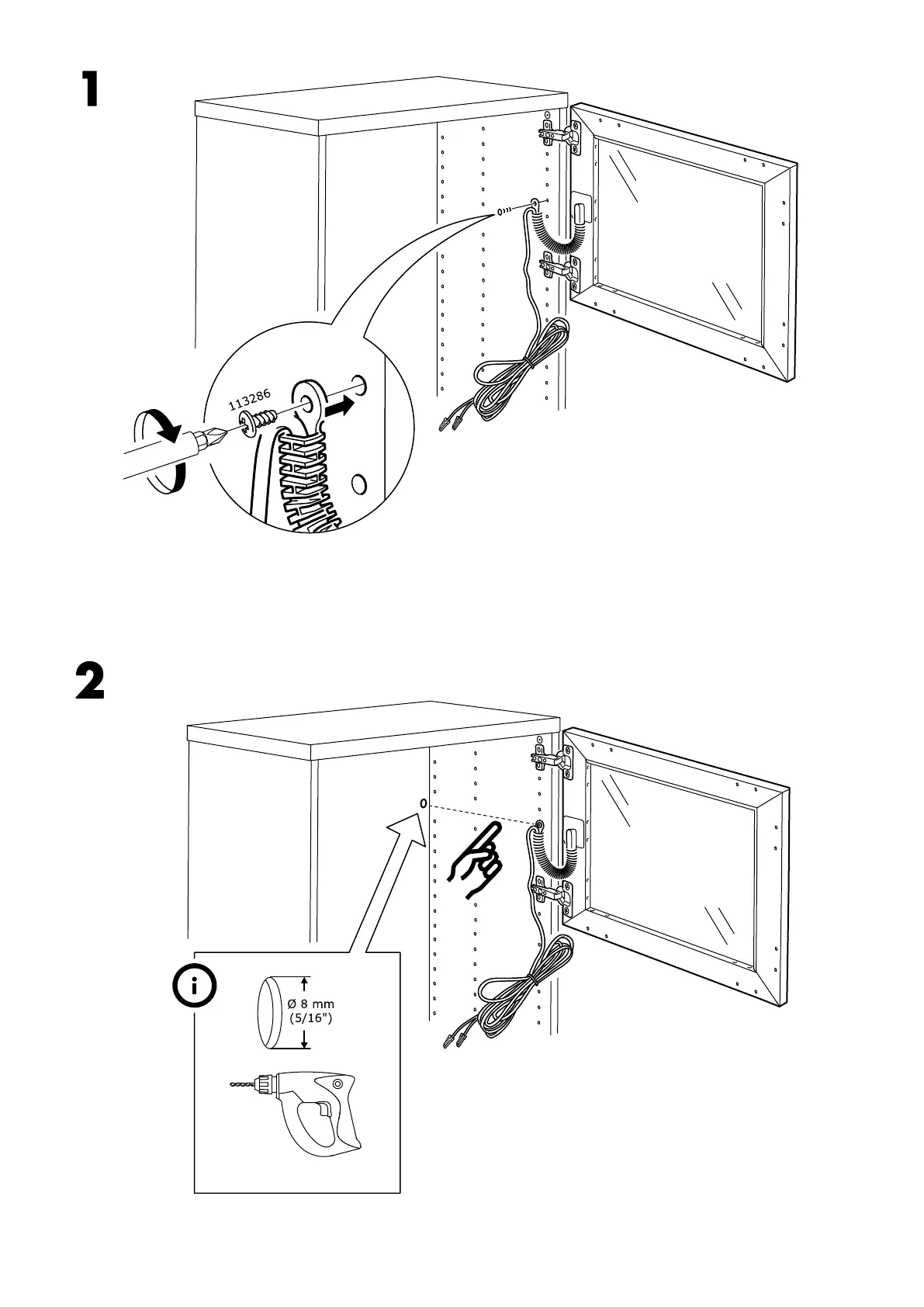 1

113286

2

i

Ø 8 mm
(5/16")