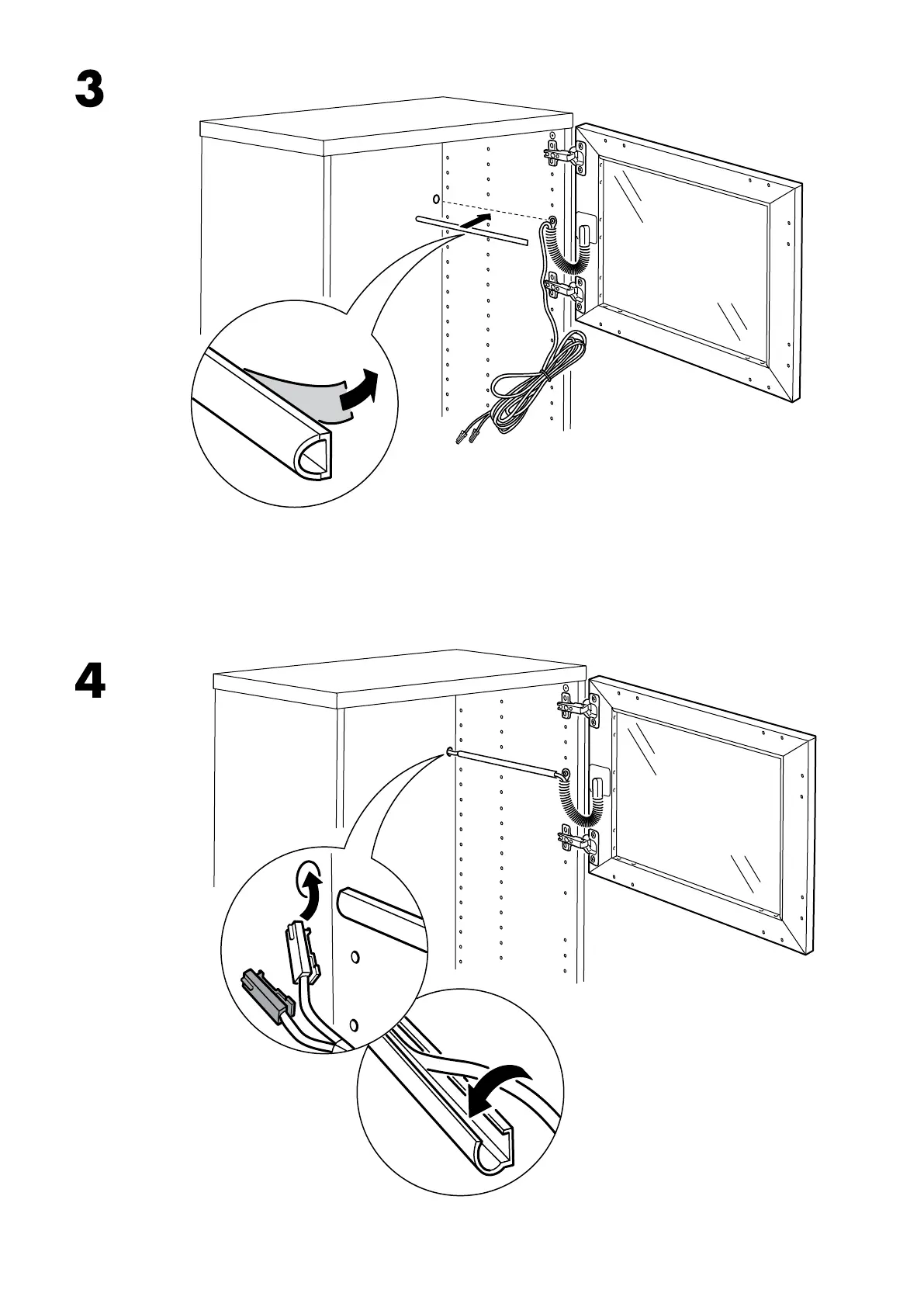 3

4