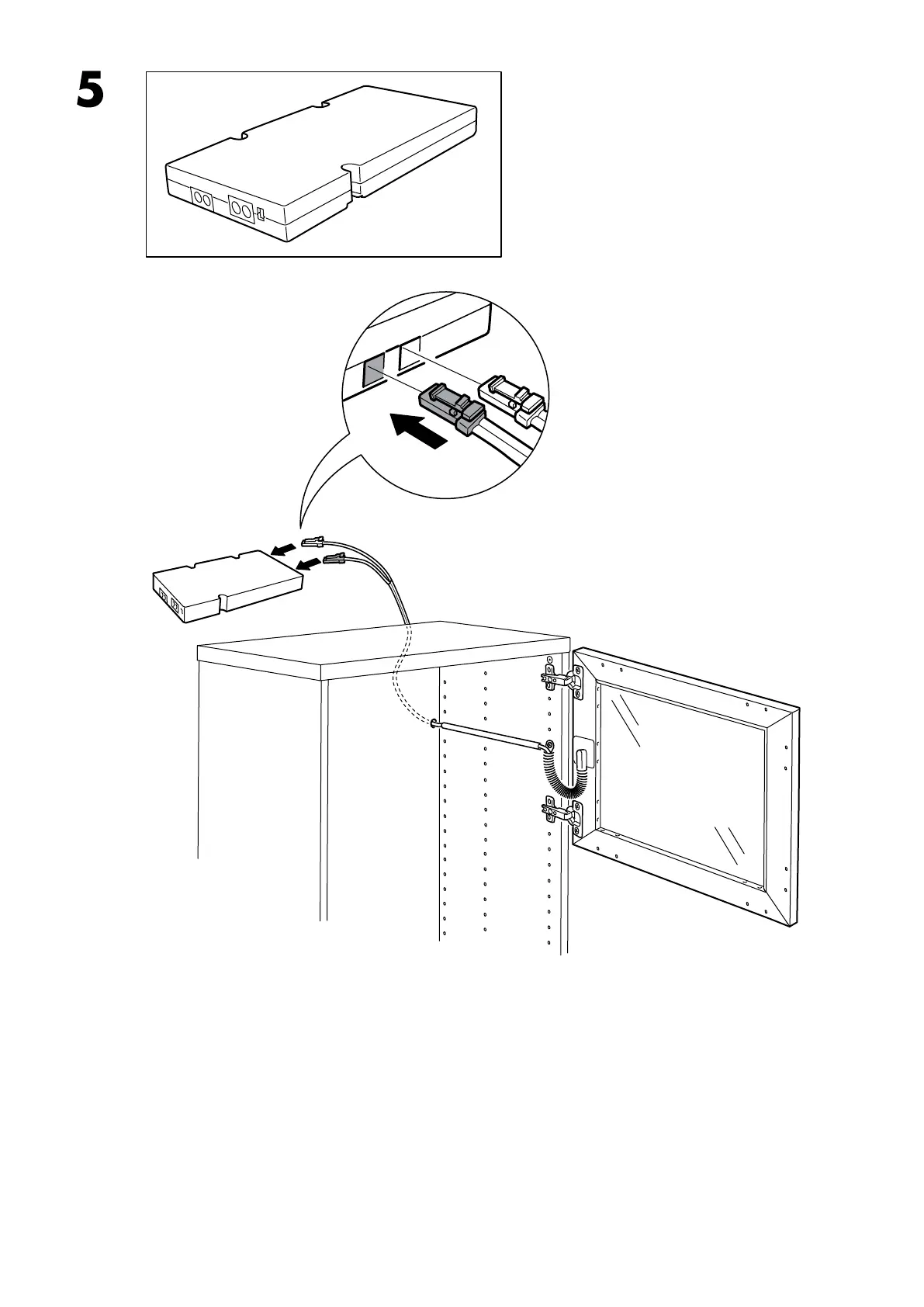 5