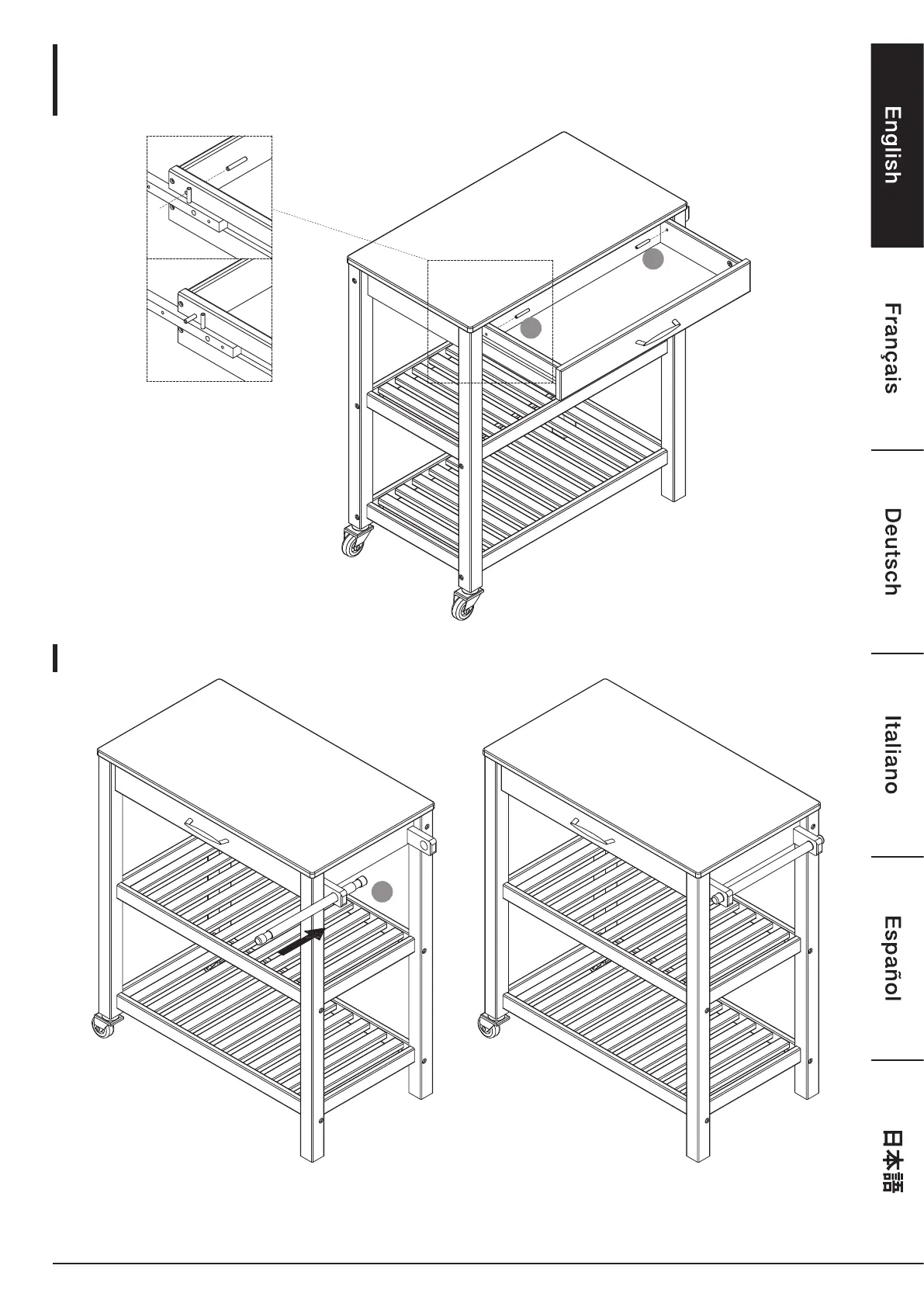 English

Français

Deutsch

Italiano

Español

日本語