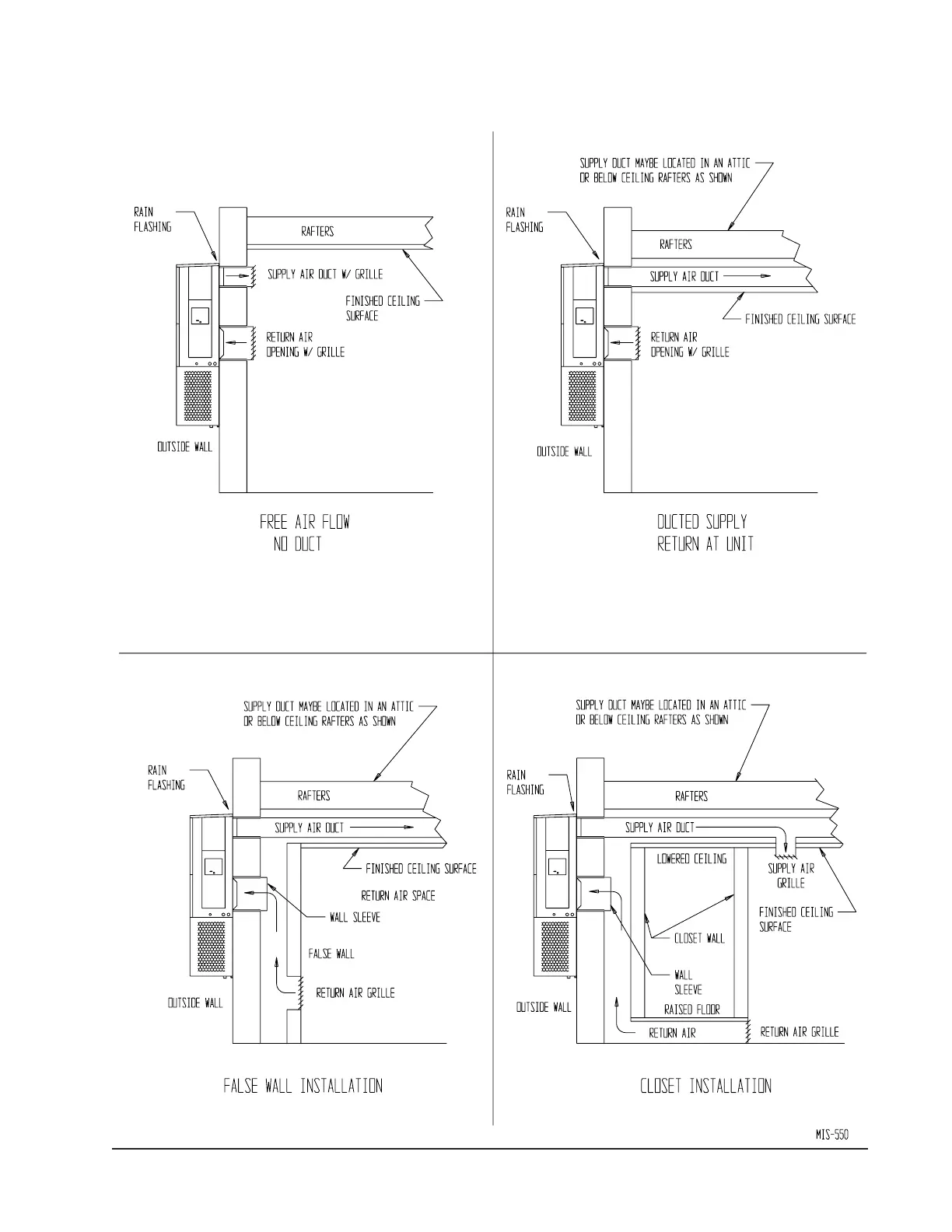 RAIN FLASHING

RAFTERS

SUPPLY AIR DUCT W/ GRILLE

FINISHED CEILING SURFACE

RETURN AIR OPENING W/ GRILLE

OUTSIDE WALL

FREE AIR FLOW
NO DUCT

SUPPLY DUCT MAYBE LOCATED IN AN ATTIC OR BELOW CEILING RAFTERS AS SHOWN

RAIN FLASHING

RAFTERS

SUPPLY AIR DUCT

FINISHED CEILING SURFACE

RETURN AIR OPENING W/ GRILLE

OUTSIDE WALL

DUCTED SUPPLY
RETURN AT UNIT

SUPPLY DUCT MAYBE LOCATED IN AN ATTIC OR BELOW CEILING RAFTERS AS SHOWN

RAIN FLASHING

RAFTERS

SUPPLY AIR DUCT

FINISHED CEILING SURFACE

RETURN AIR SPACE

WALL SLEEVE

FALSE WALL

RETURN AIR GRILLE

OUTSIDE WALL

FALSE WALL INSTALLATION

SUPPLY DUCT MAYBE LOCATED IN AN ATTIC OR BELOW CEILING RAFTERS AS SHOWN

RAIN FLASHING

RAFTERS

SUPPLY AIR DUCT

LOWERED CEILING

SUPPLY AIR GRILLE

FINISHED CEILING SURFACE

CLOSET WALL

WALL SLEEVE

RAISED FLOOR

OUTSIDE WALL

RETURN AIR

RETURN AIR GRILLE

CLOSET INSTALLATION

MIS-550