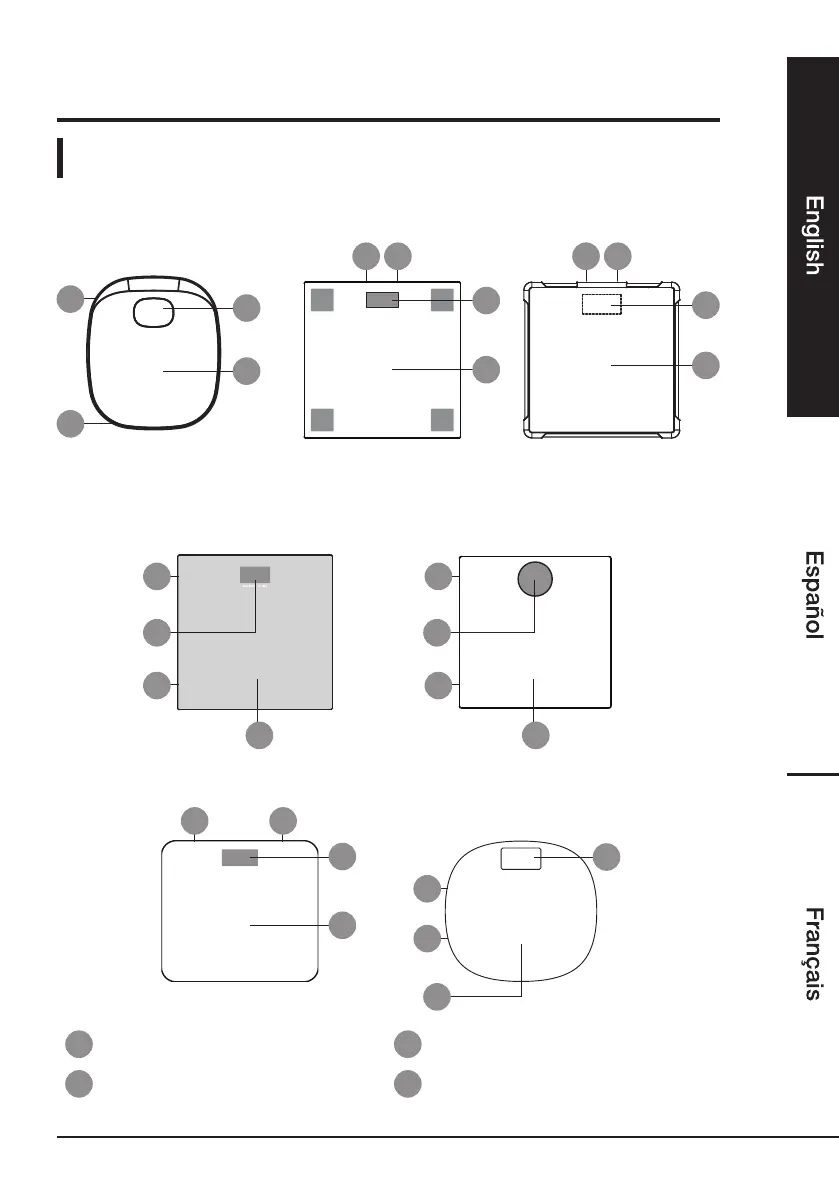 English

Español

Français