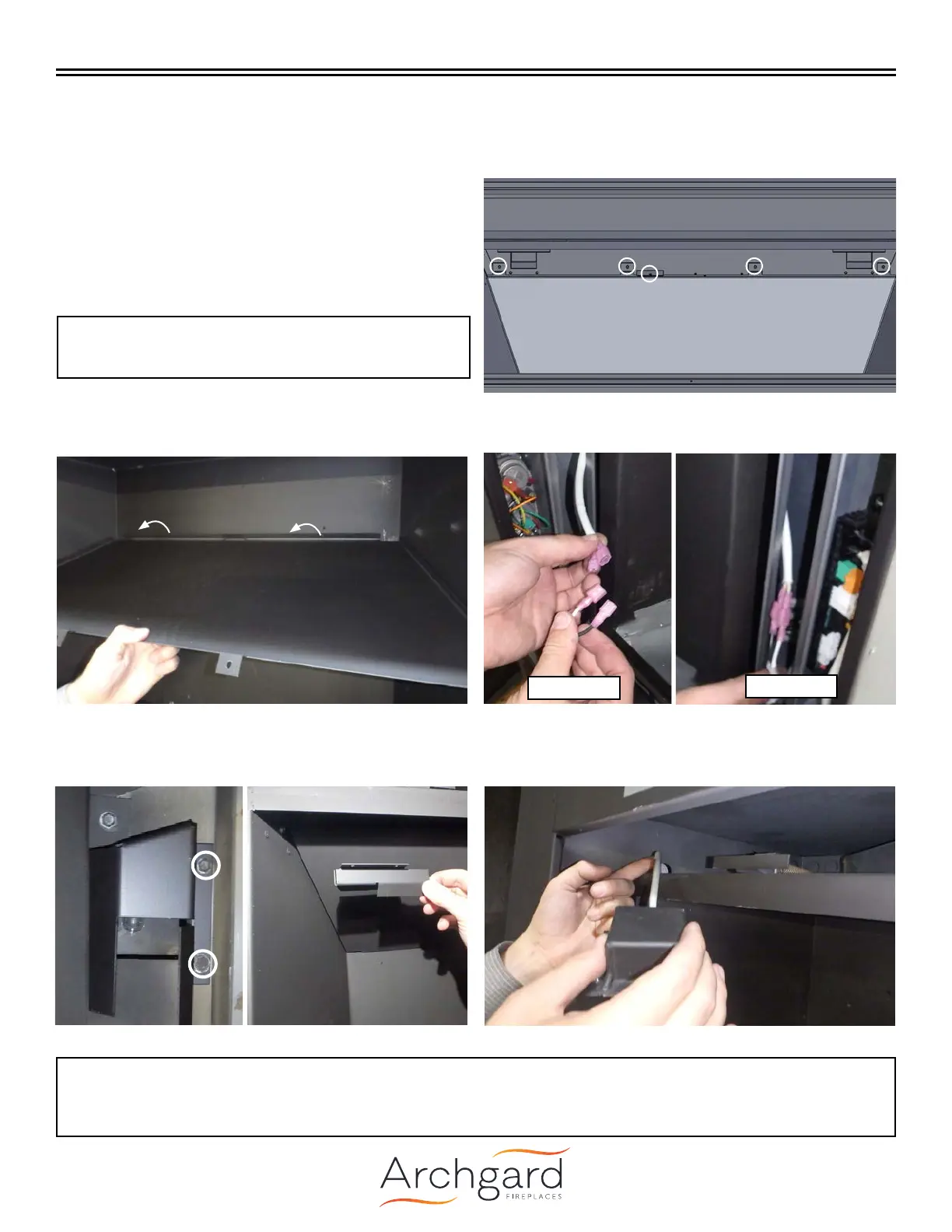 Archgard
FIREPLACES