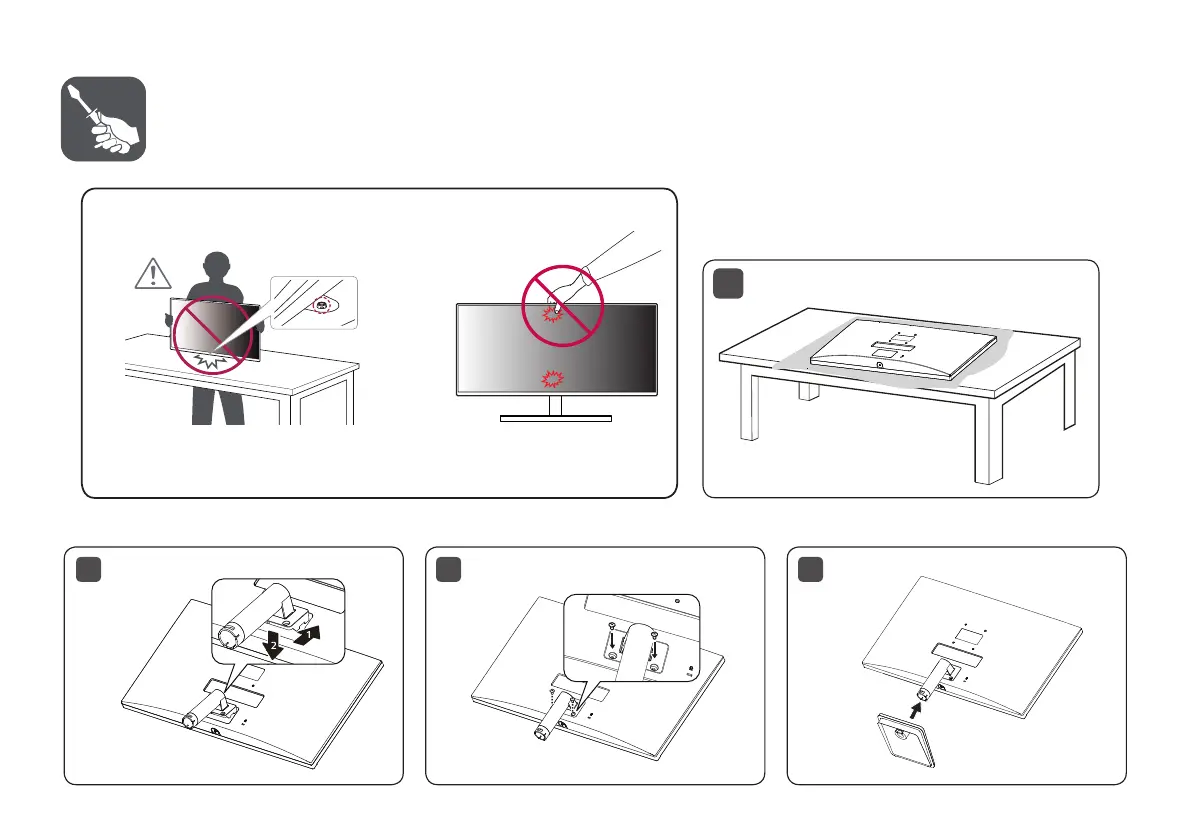 1

2