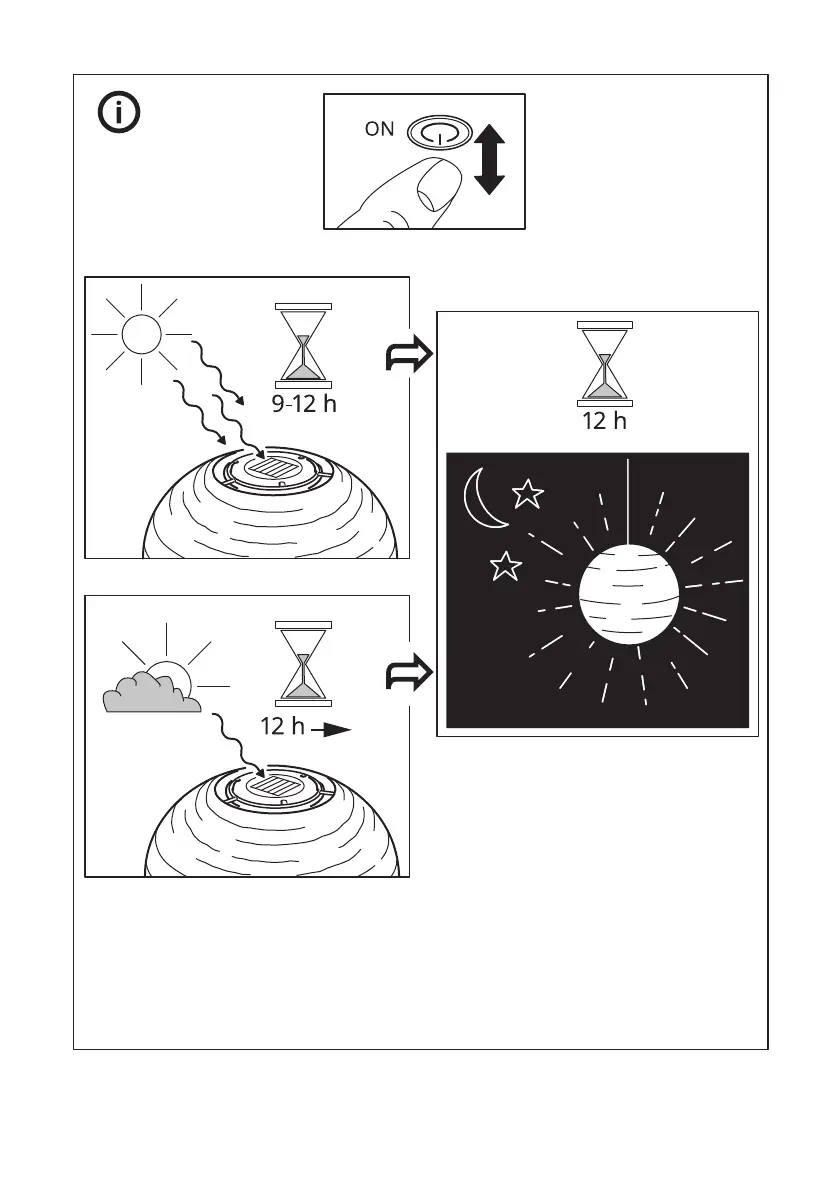 ON

9-12 h

12 h

12 h