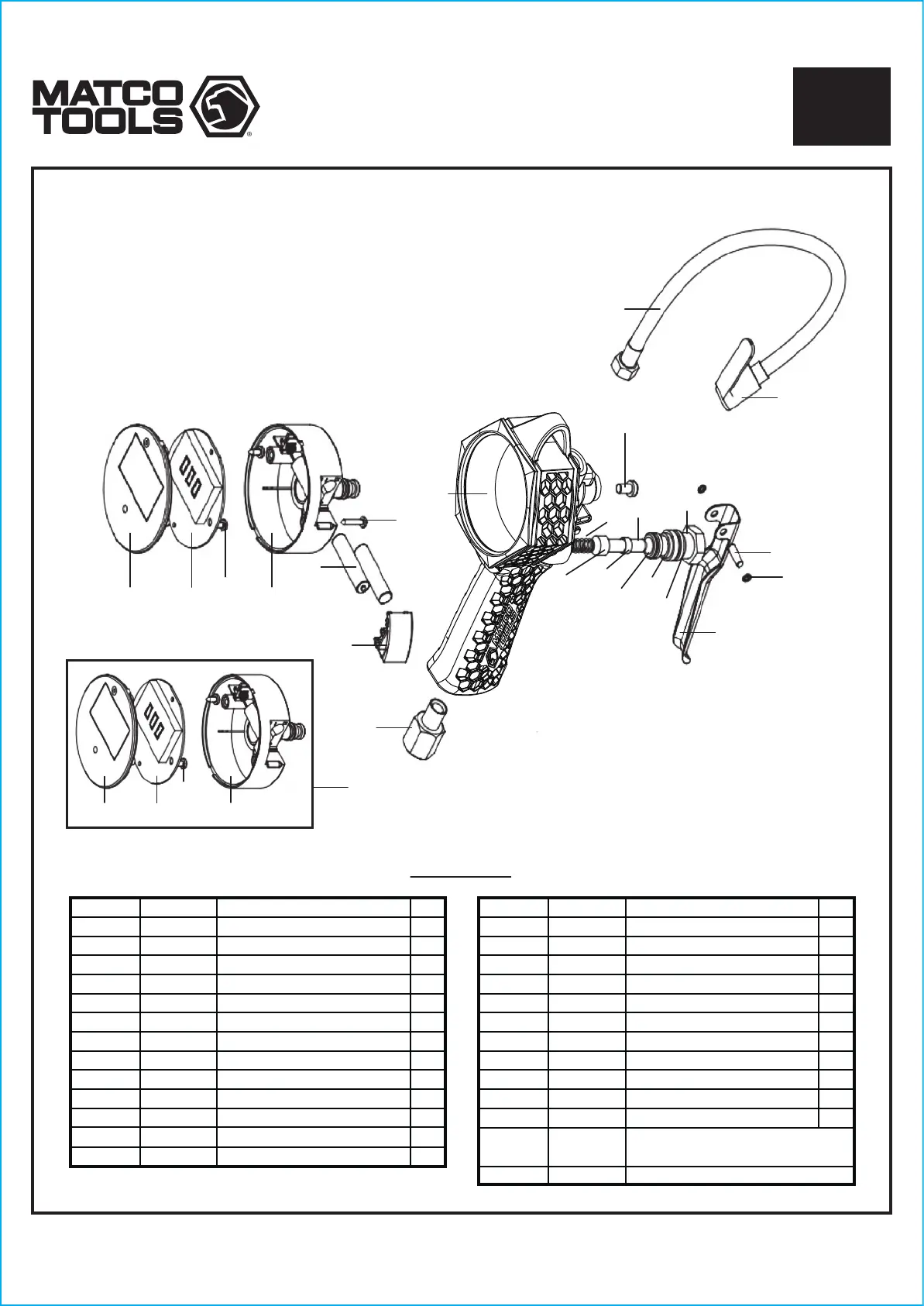 MATCO TOOLS®