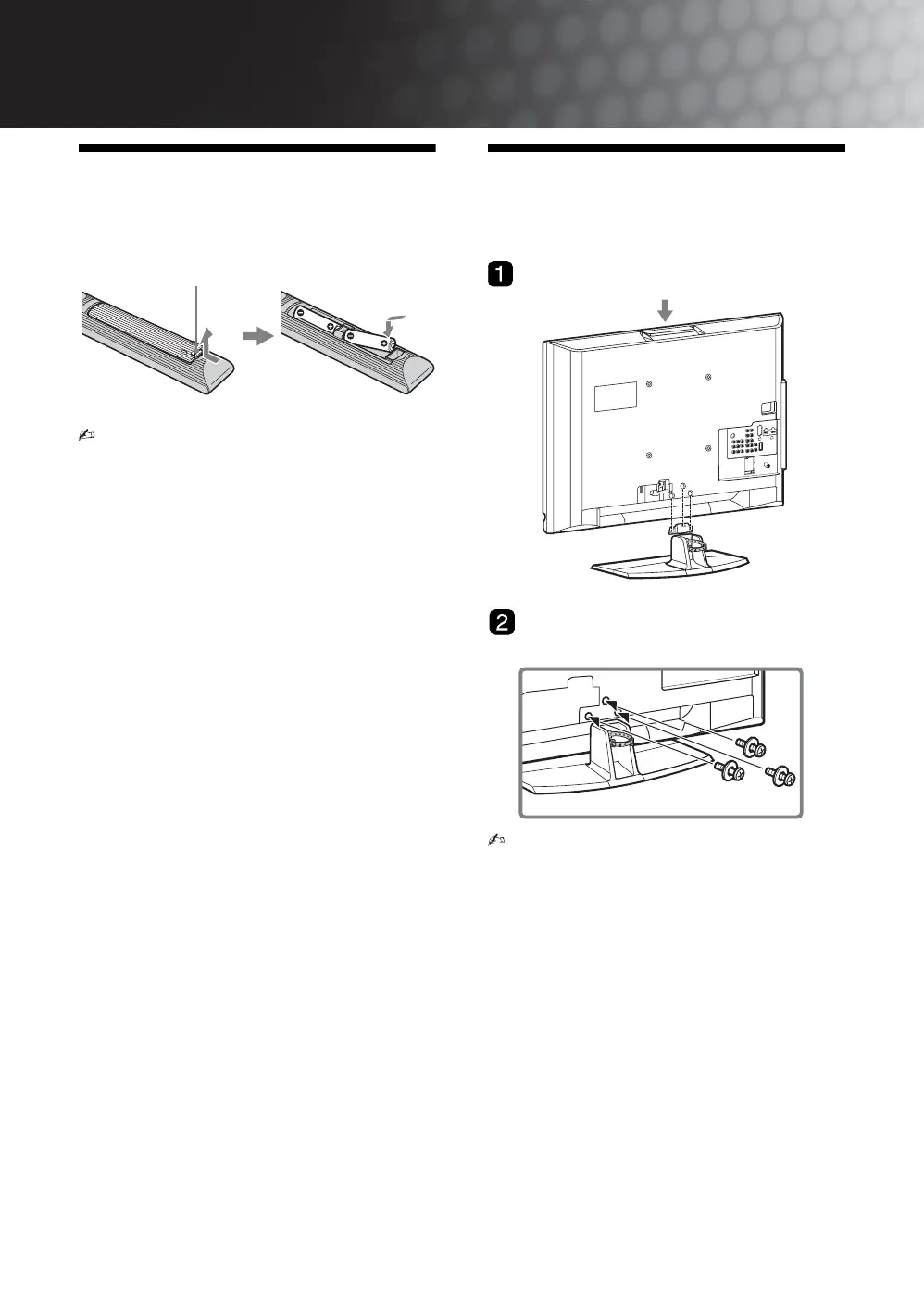 1

2