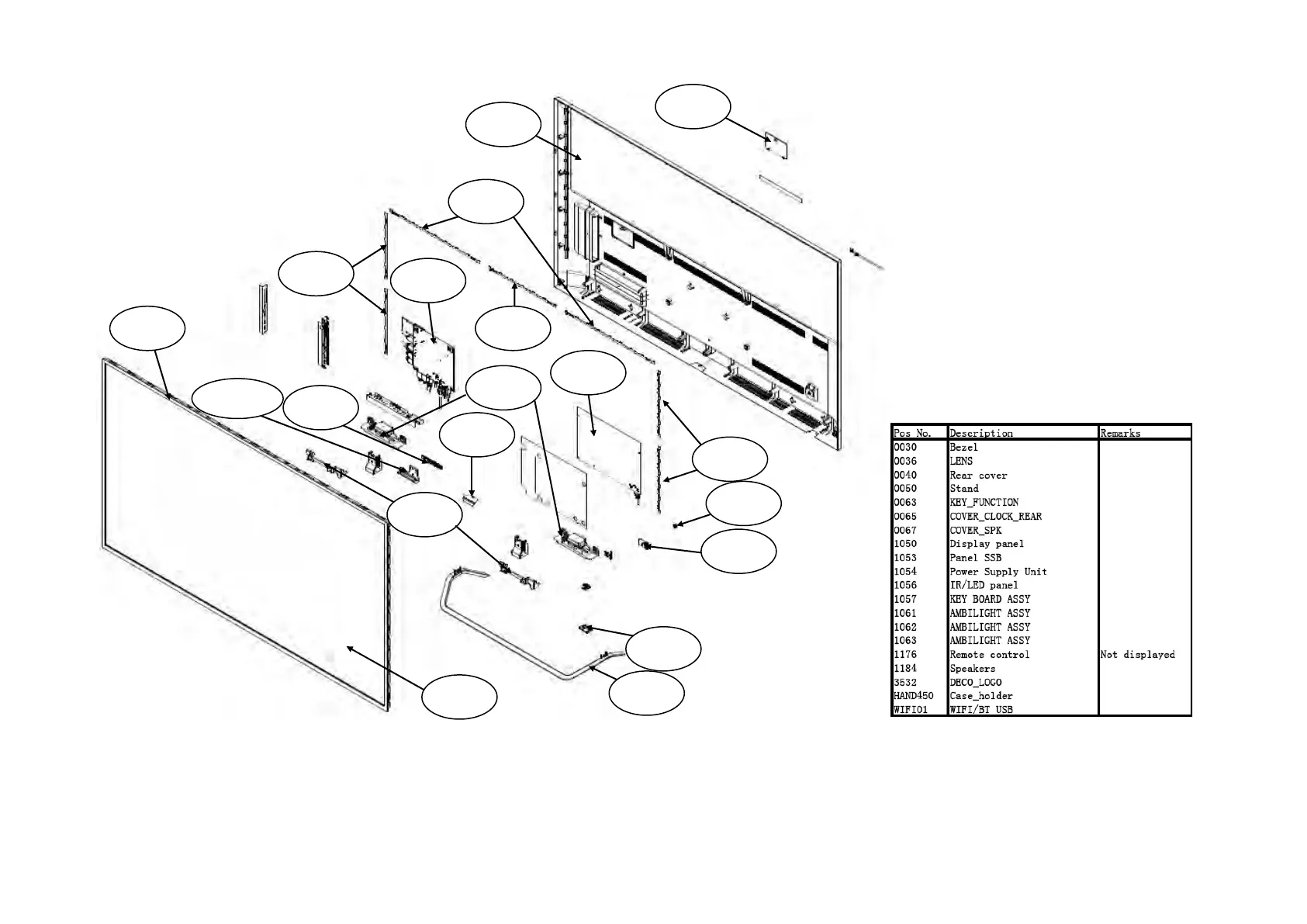 | Pos No. | Description | Remarks |
|---|---|---|
| 0030 | Bezel | |
| 0036 | LENS | |
| 0040 | Rear cover | |
| 0050 | Stand | |
| 0063 | KEY_FUNCTION | |
| 0065 | COVER_CLOCK_REAR | |
| 0067 | COVER_SPK | |
| 1050 | Display panel | |
| 1053 | Panel SSB | |
| 1054 | Power Supply Unit | |
| 1056 | IR/LED panel | |
| 1057 | KEY BOARD ASSY | |
| 1061 | AMBILIGHT ASSY | |
| 1062 | AMBILIGHT ASSY | |
| 1063 | AMBILIGHT ASSY | |
| 1176 | Remote control | Not displayed |
| 1184 | Speakers | |
| 3532 | DECO_LOGO | |
| HAND450 | Case_holder | |
| WIFI01 | WIFI/BT USB | |