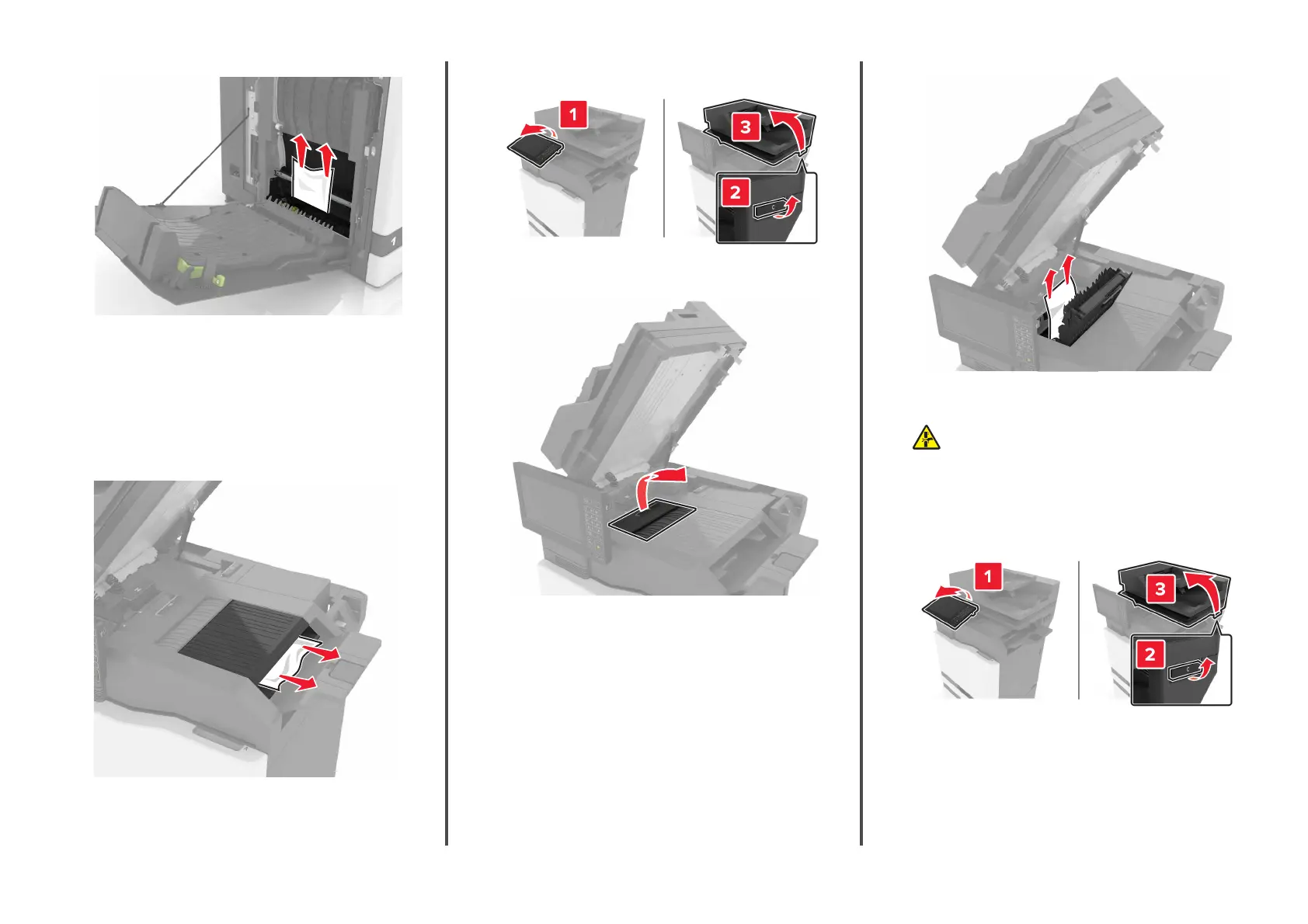 1

1

3

2

1

3

2