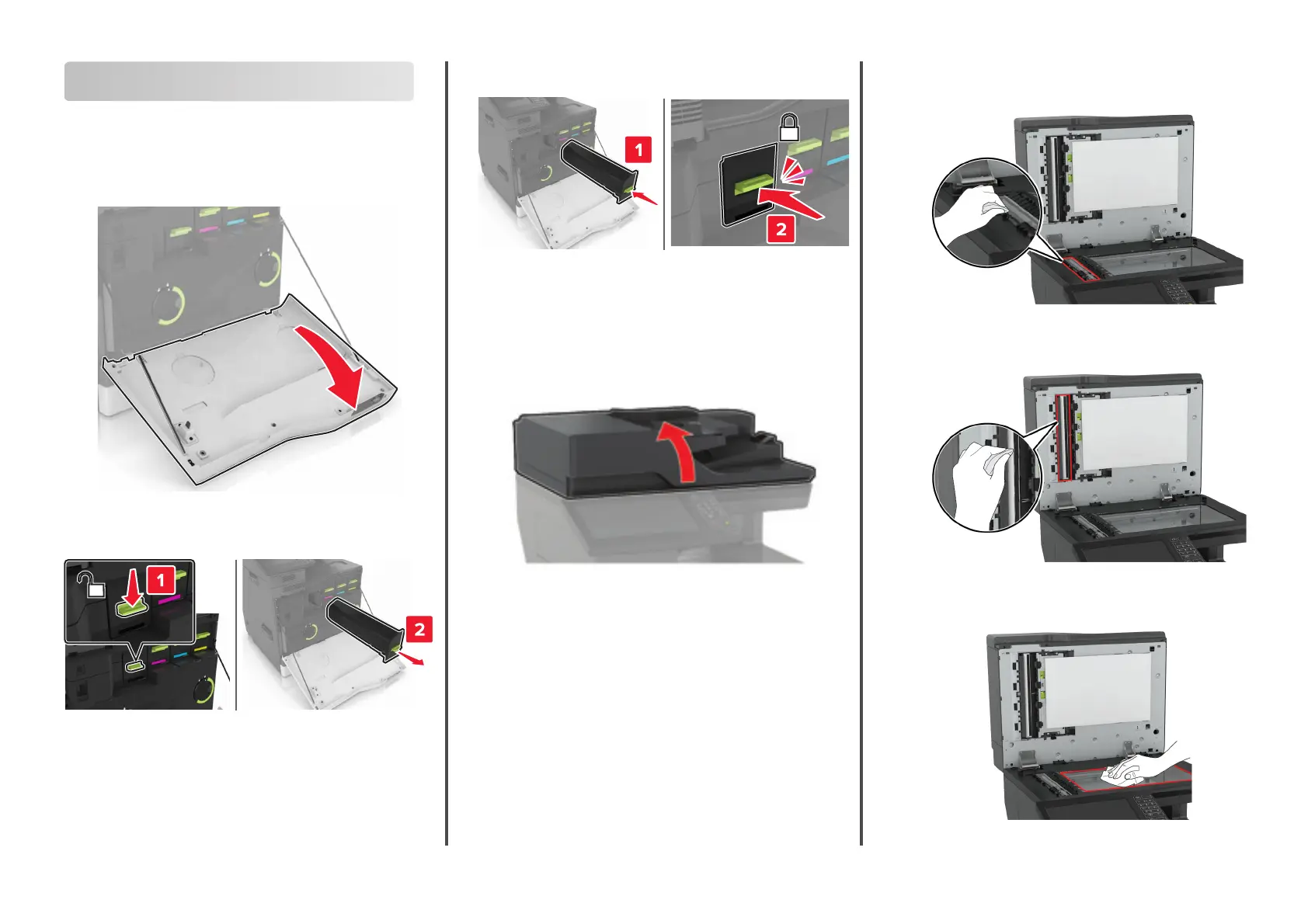 1

2

1

2