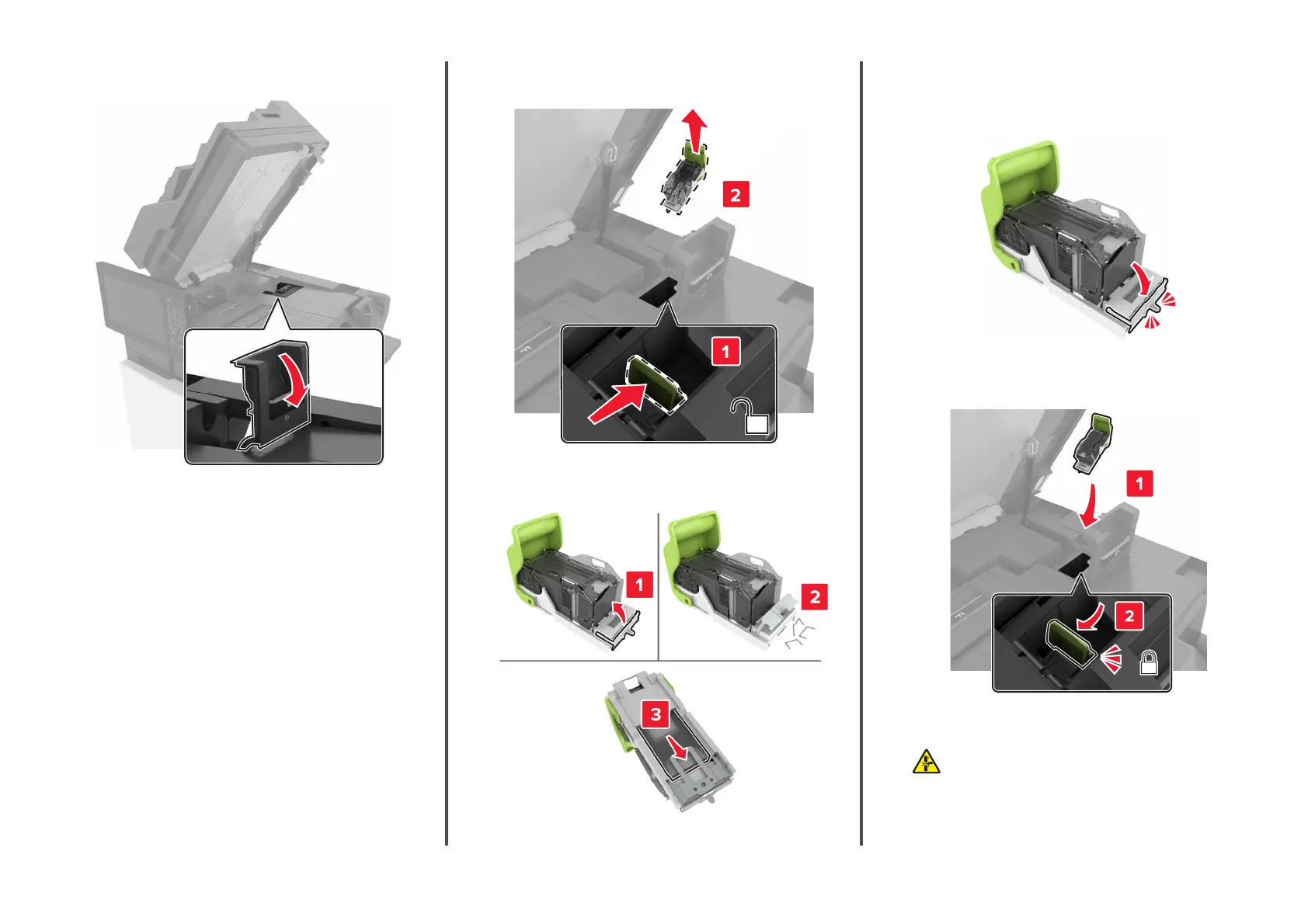 2

1

1

2

3

1

2