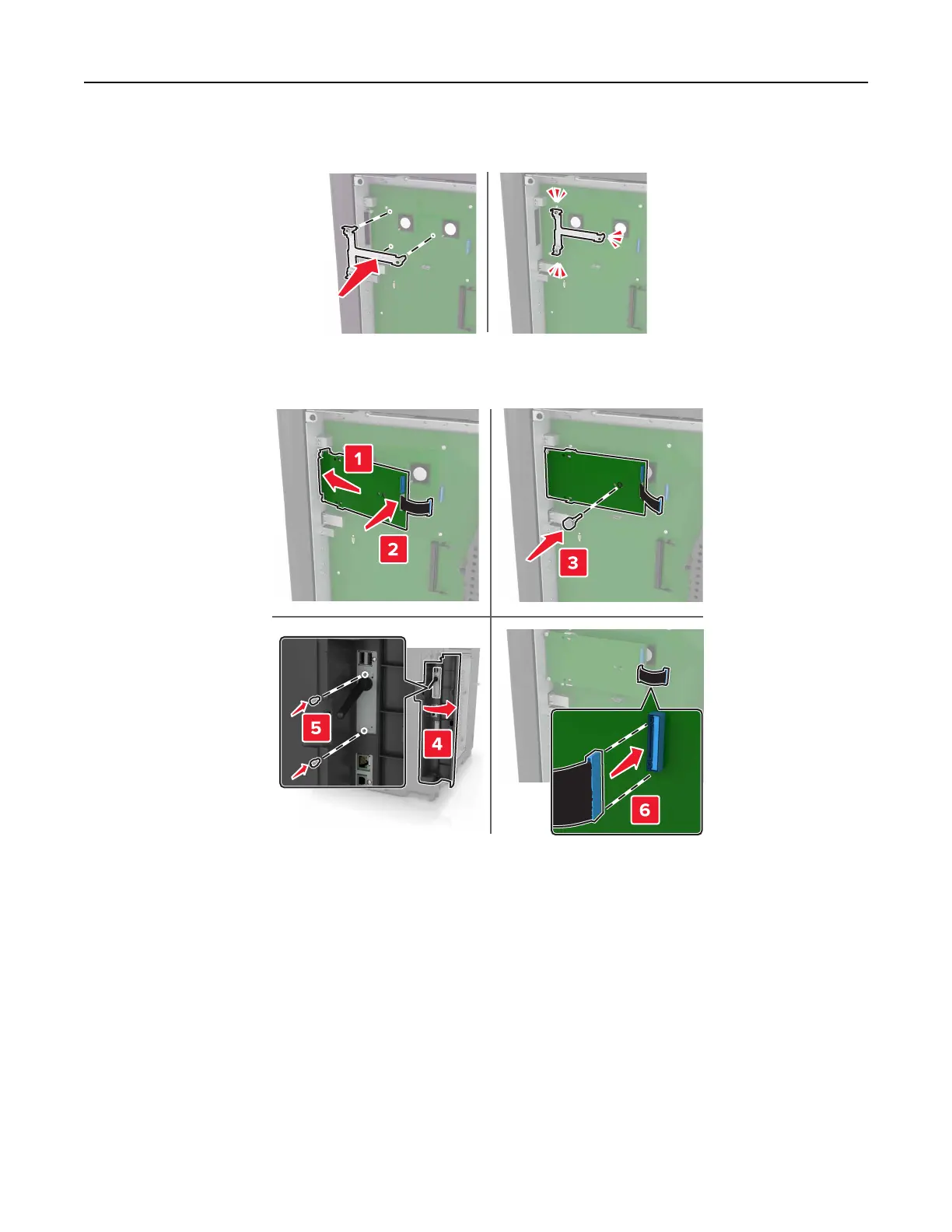 1

2

3

5

4

6