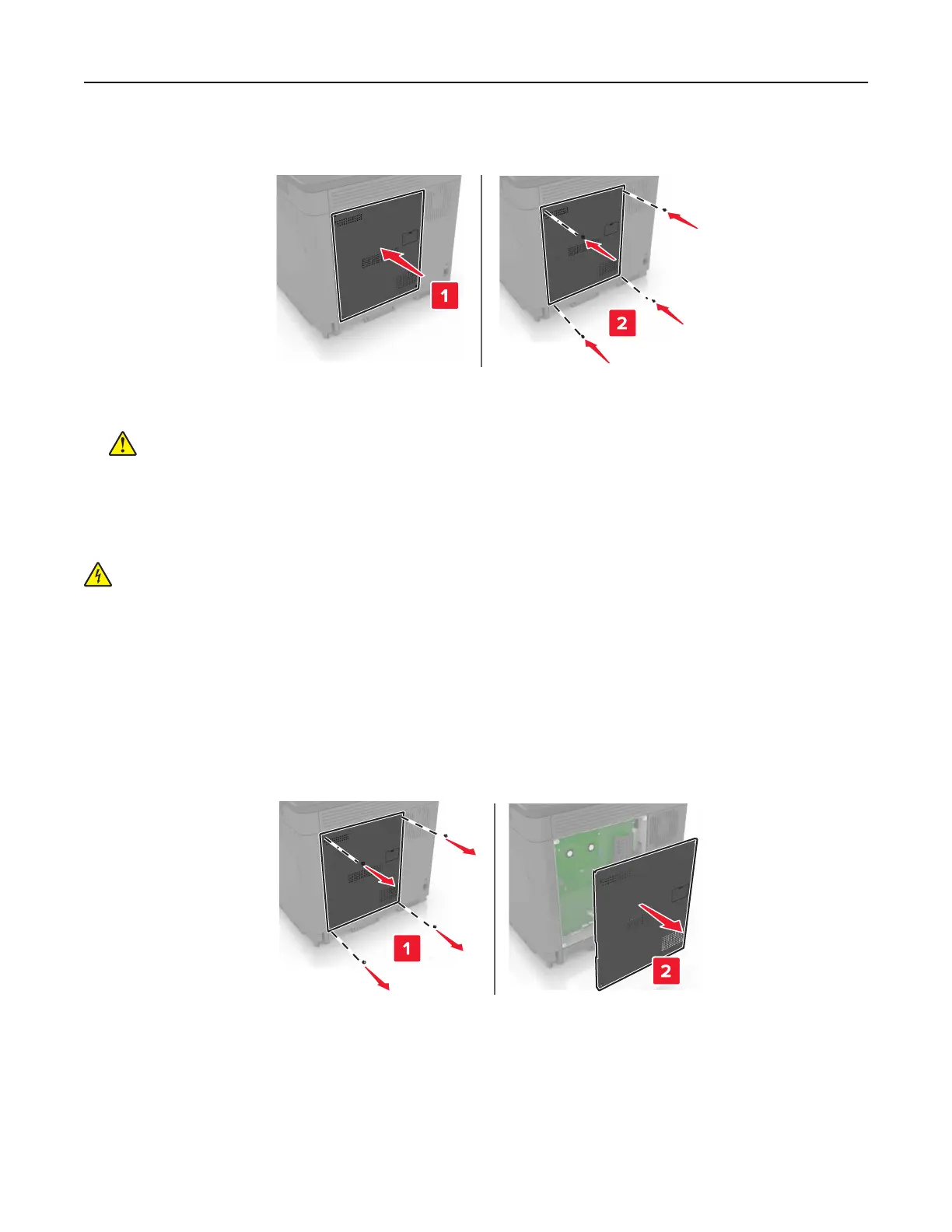 1

2

1

2