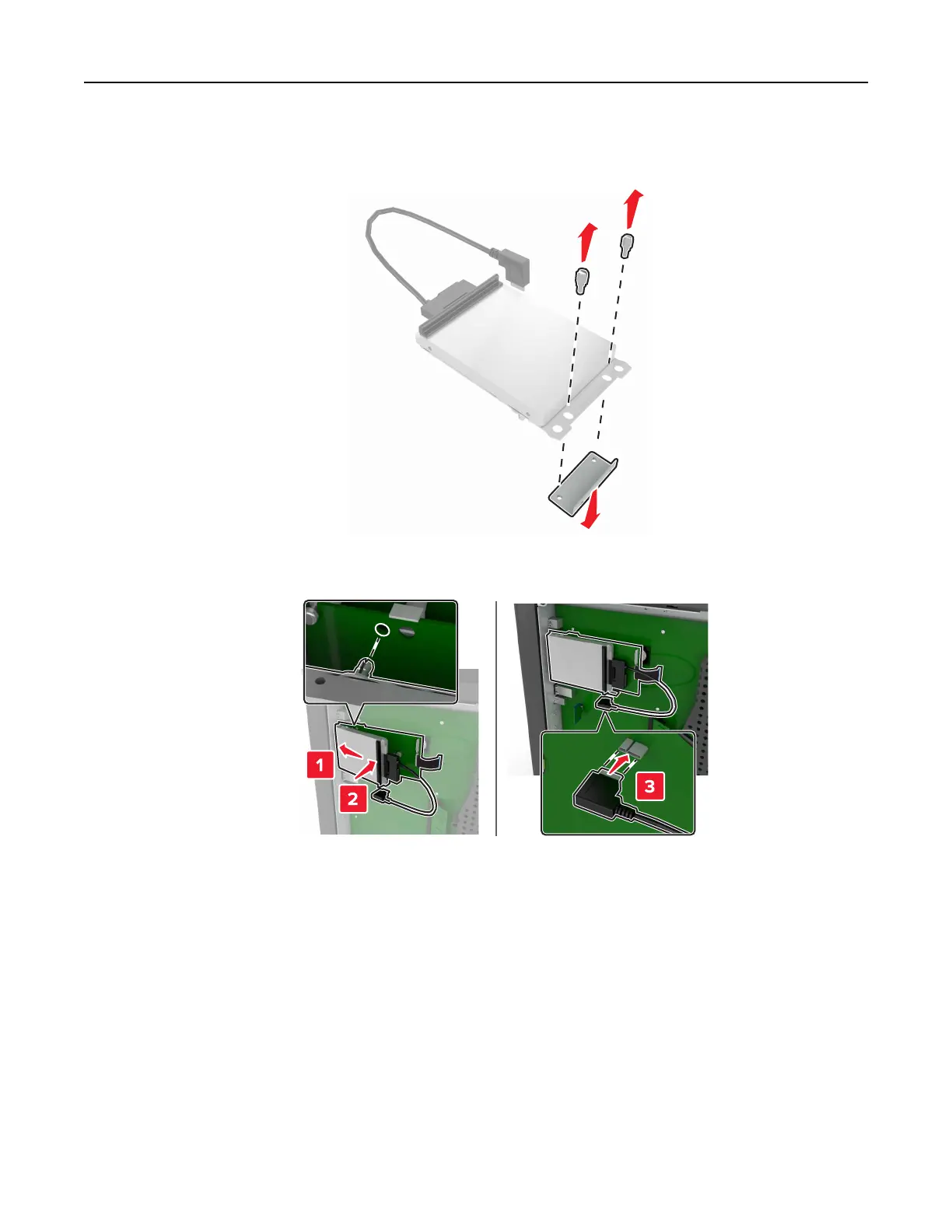 1

2

3