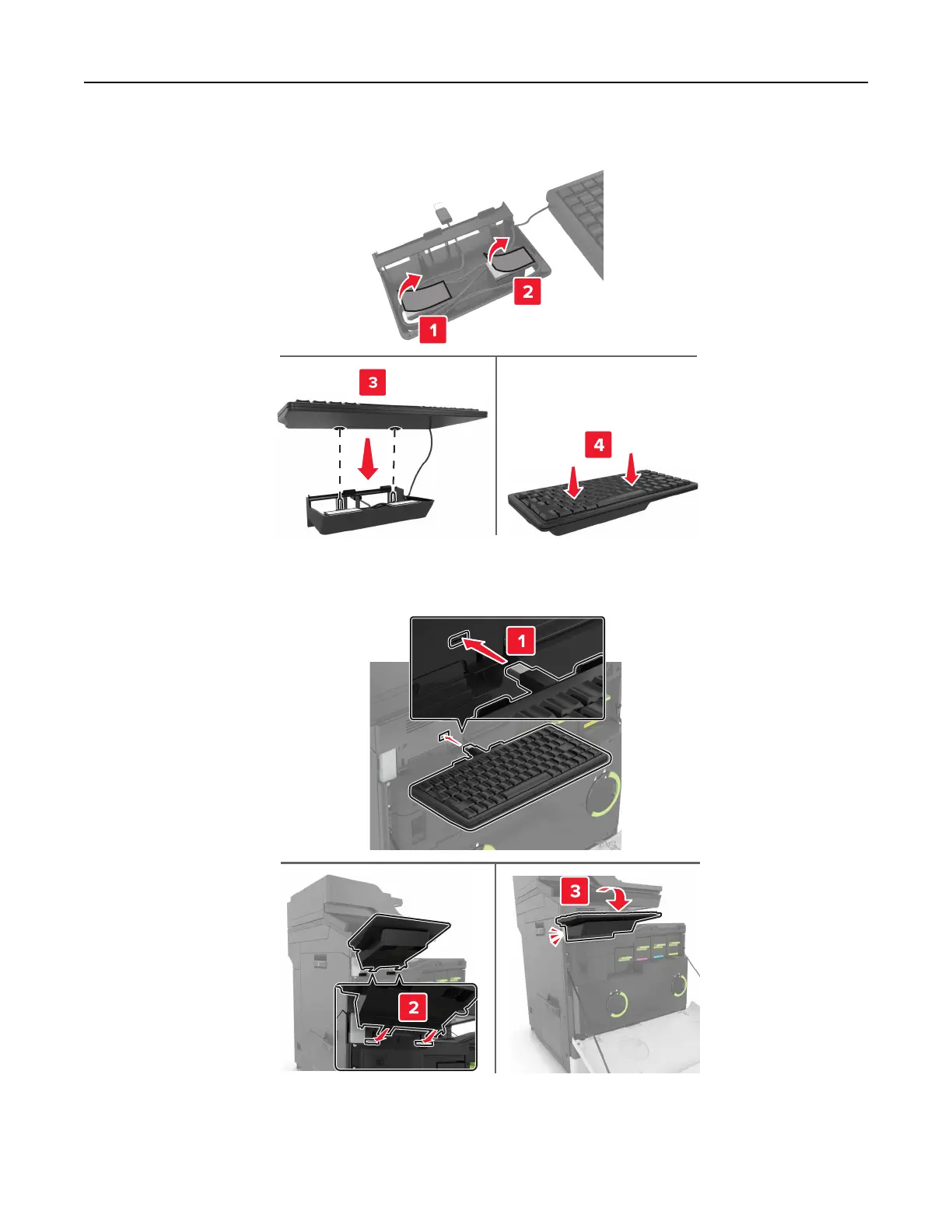 1
2
3
4
1
2
3