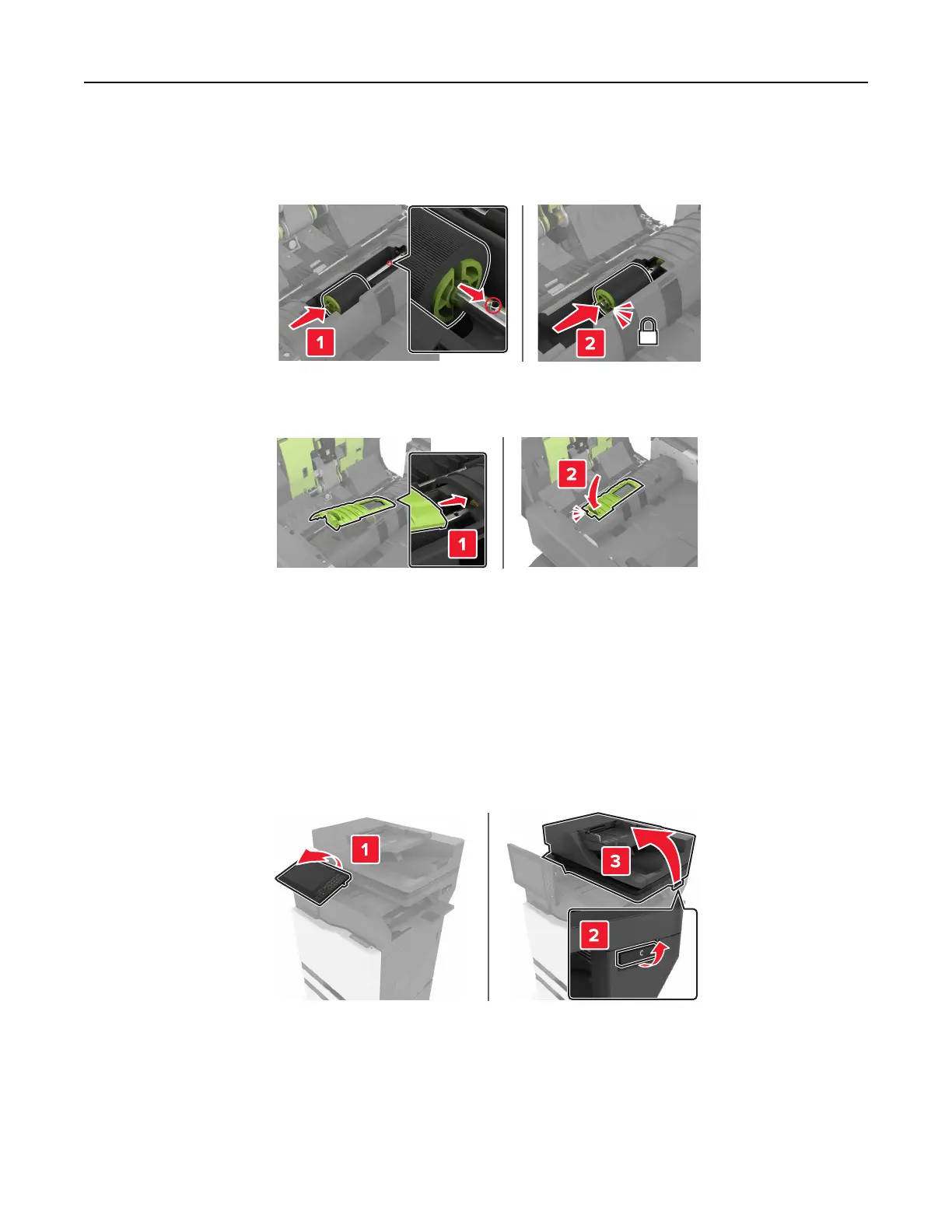 1

2

1

2

1

3

2