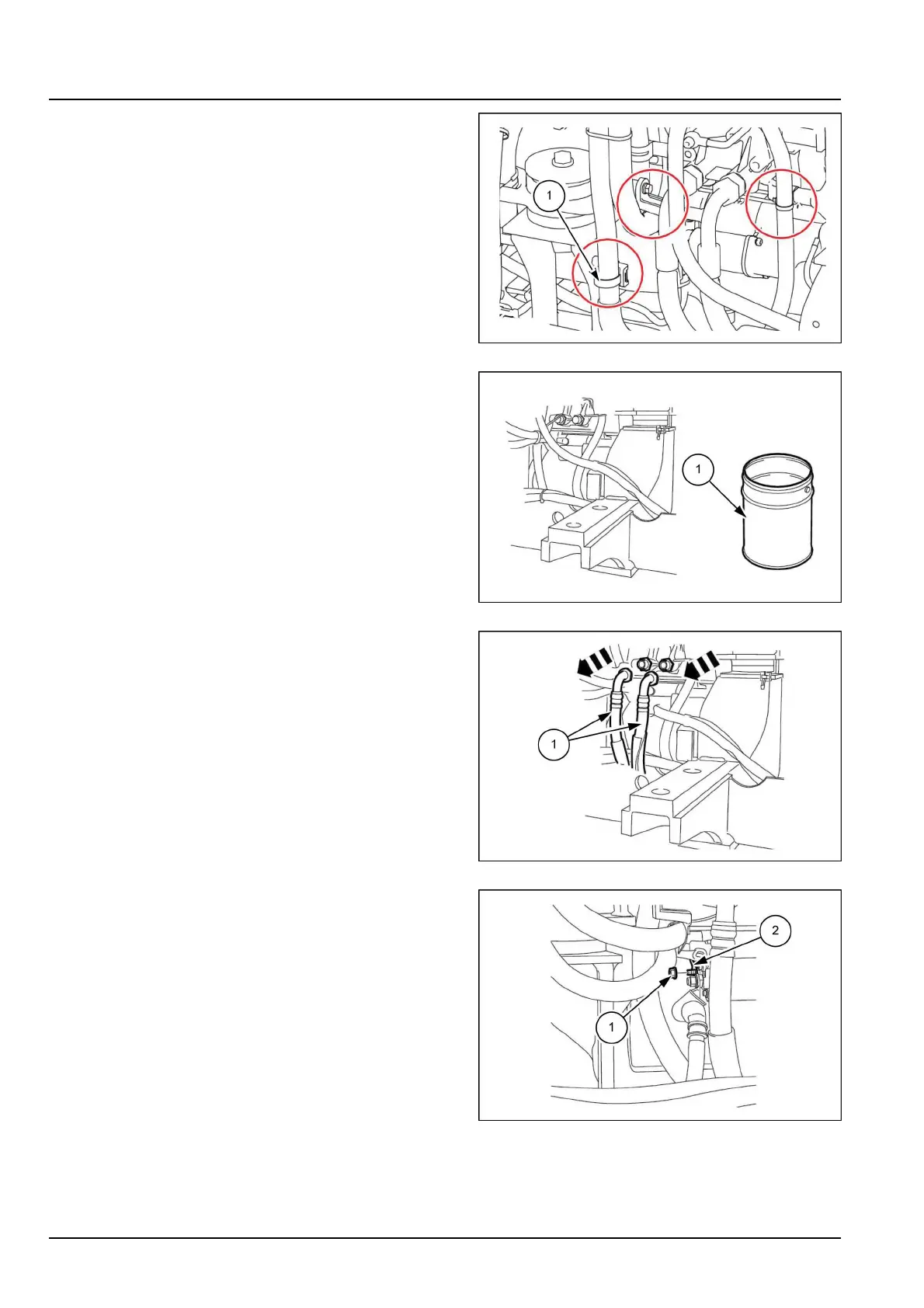 1

1

1

2

1