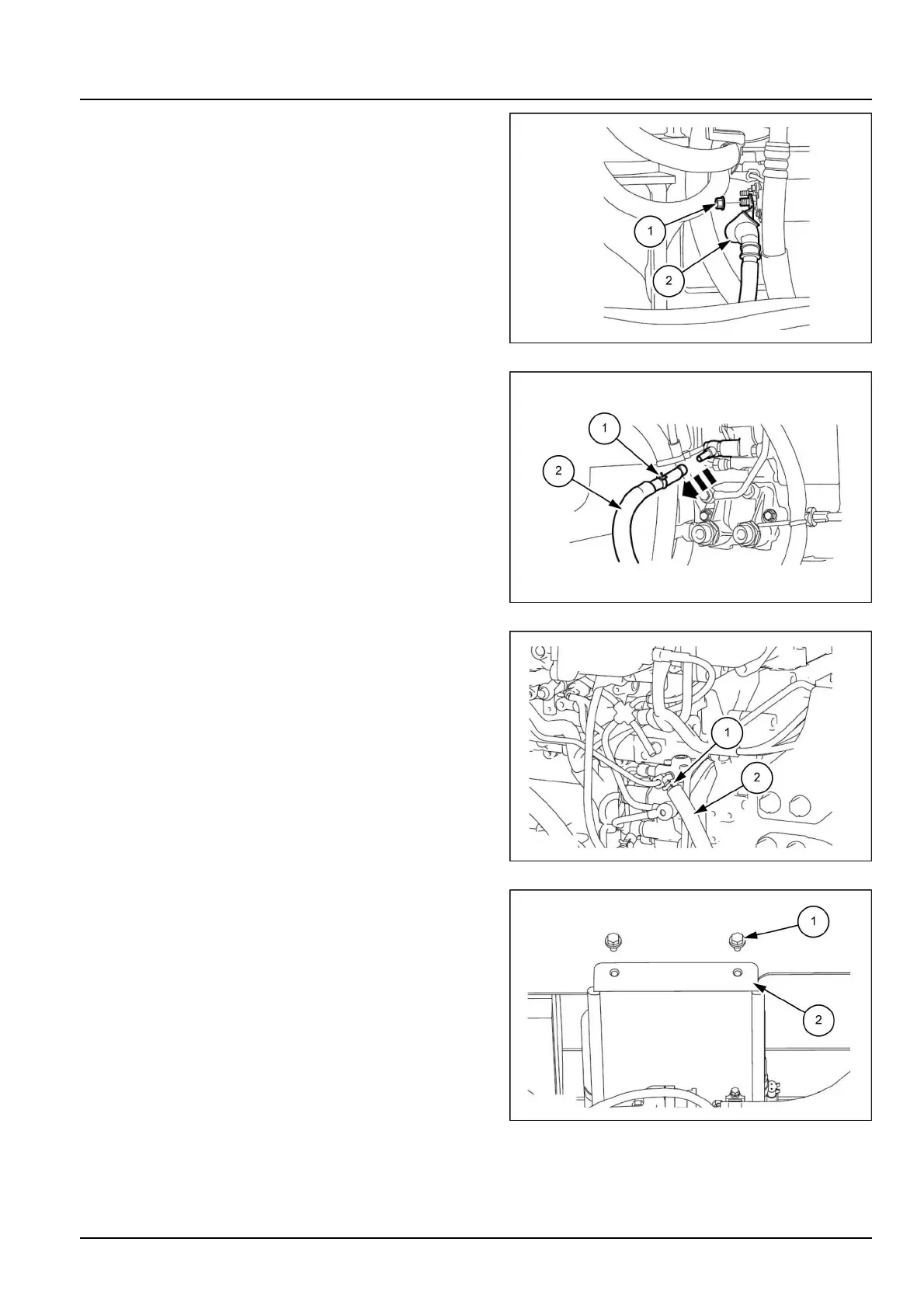 1
2

1
2

1
2

1
2