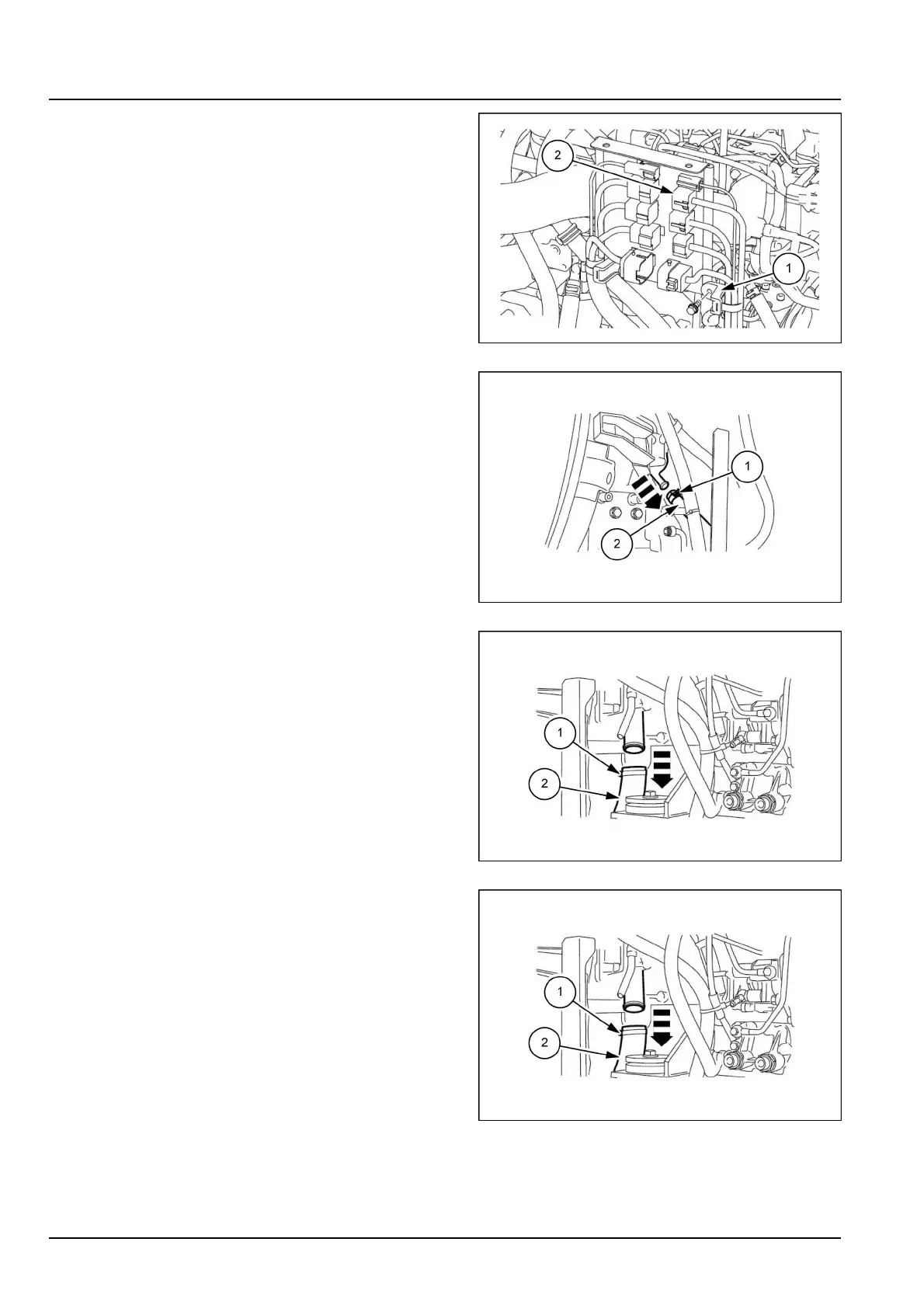 2

1

1

2

1

2

1

2