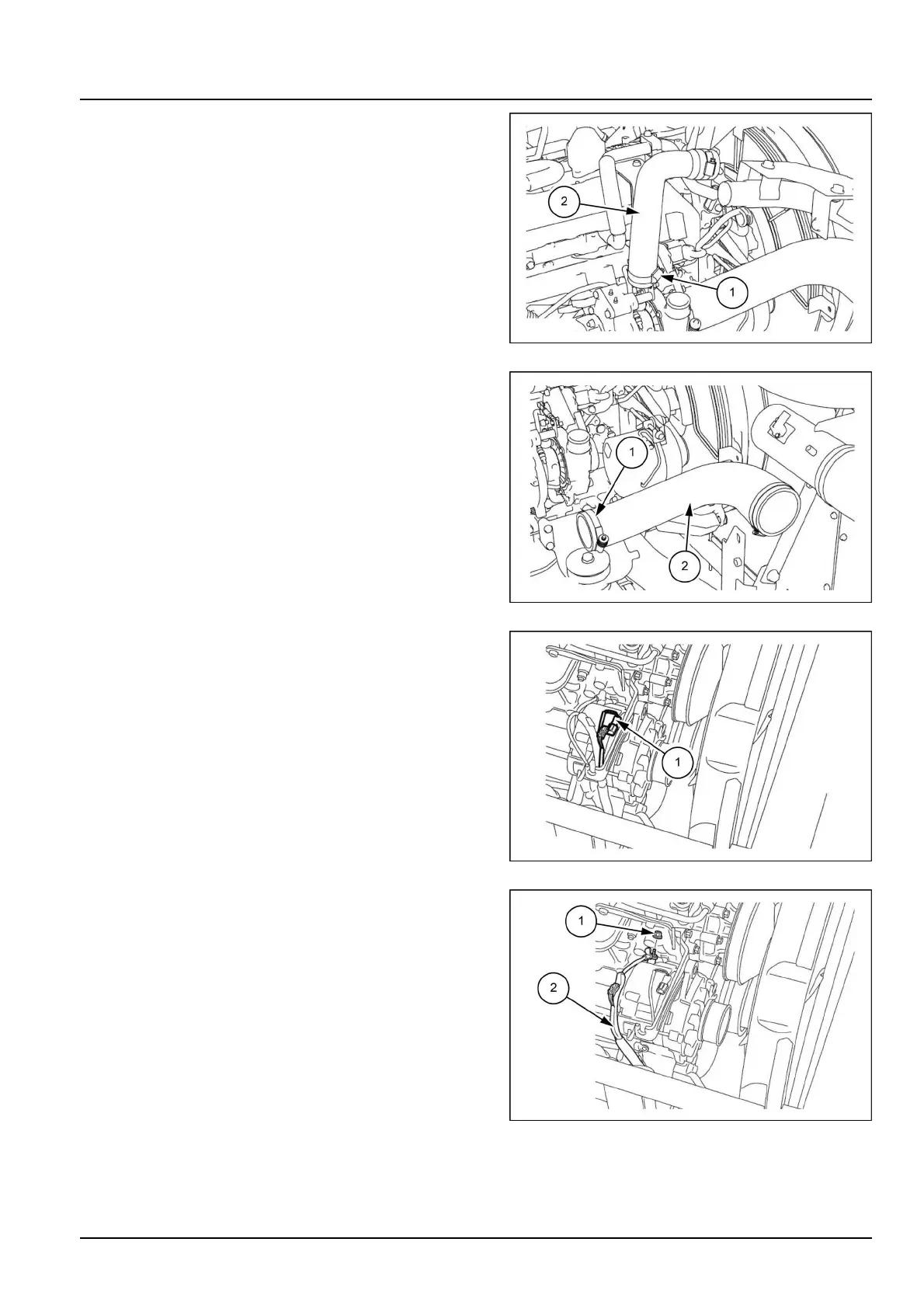 2

1

1

2

1

1

2