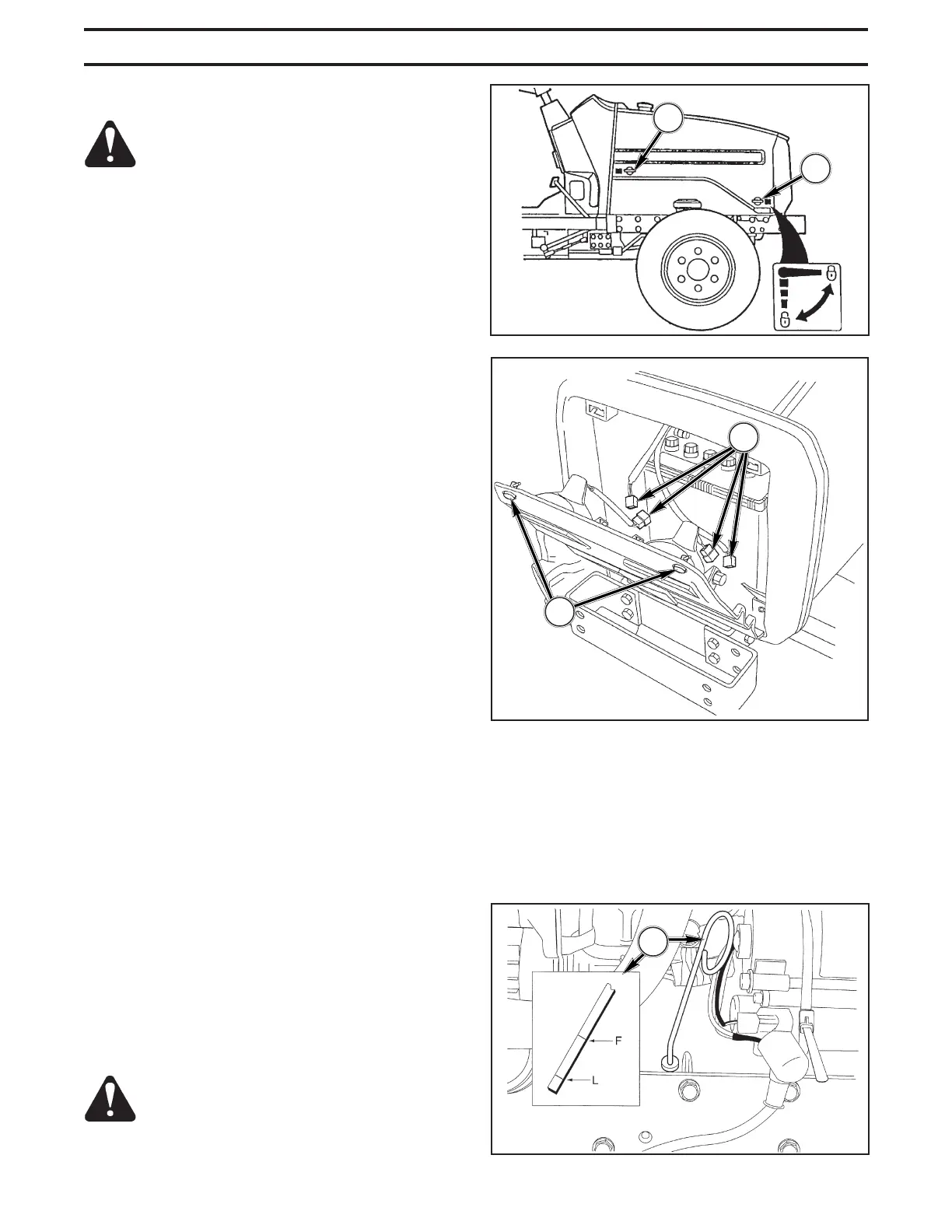 F

L