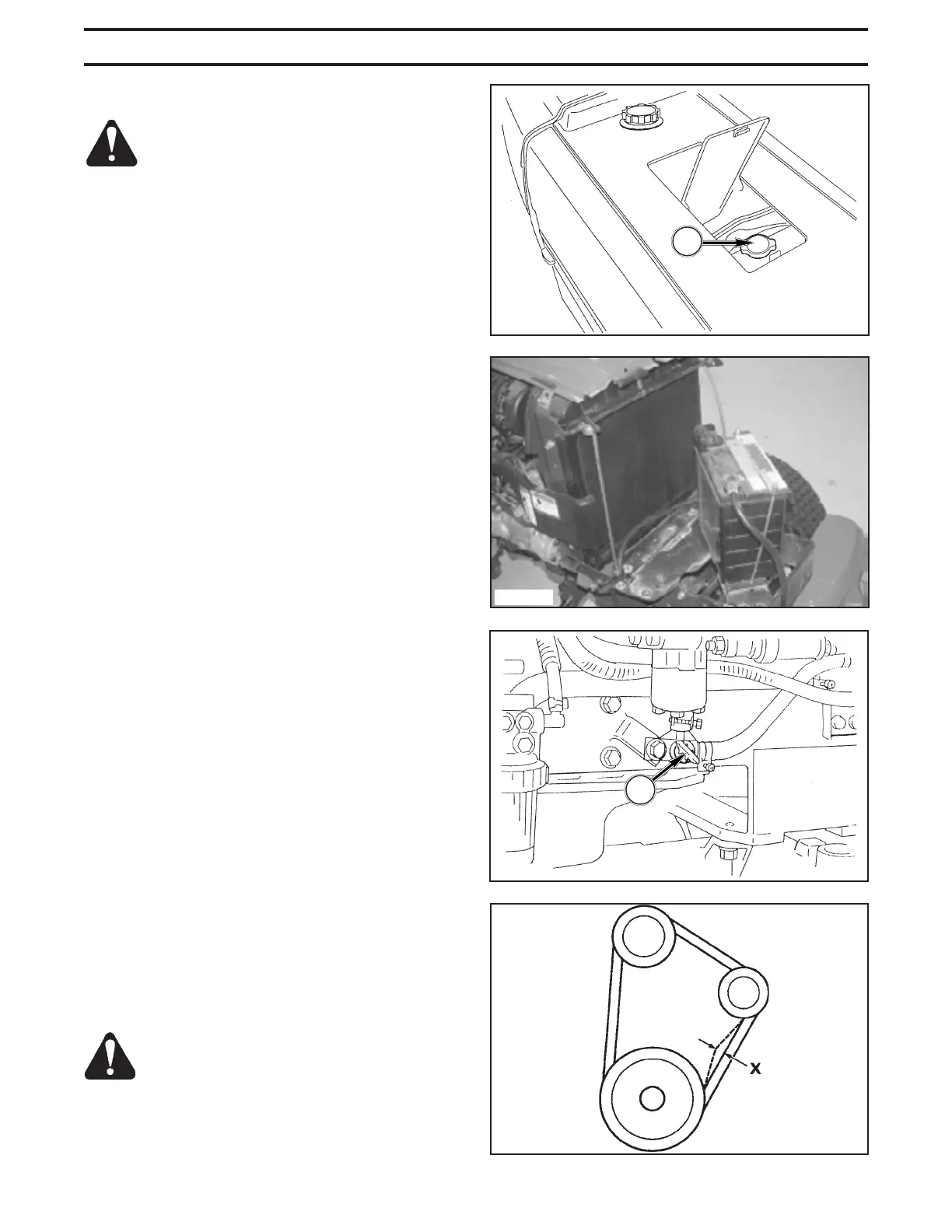 X