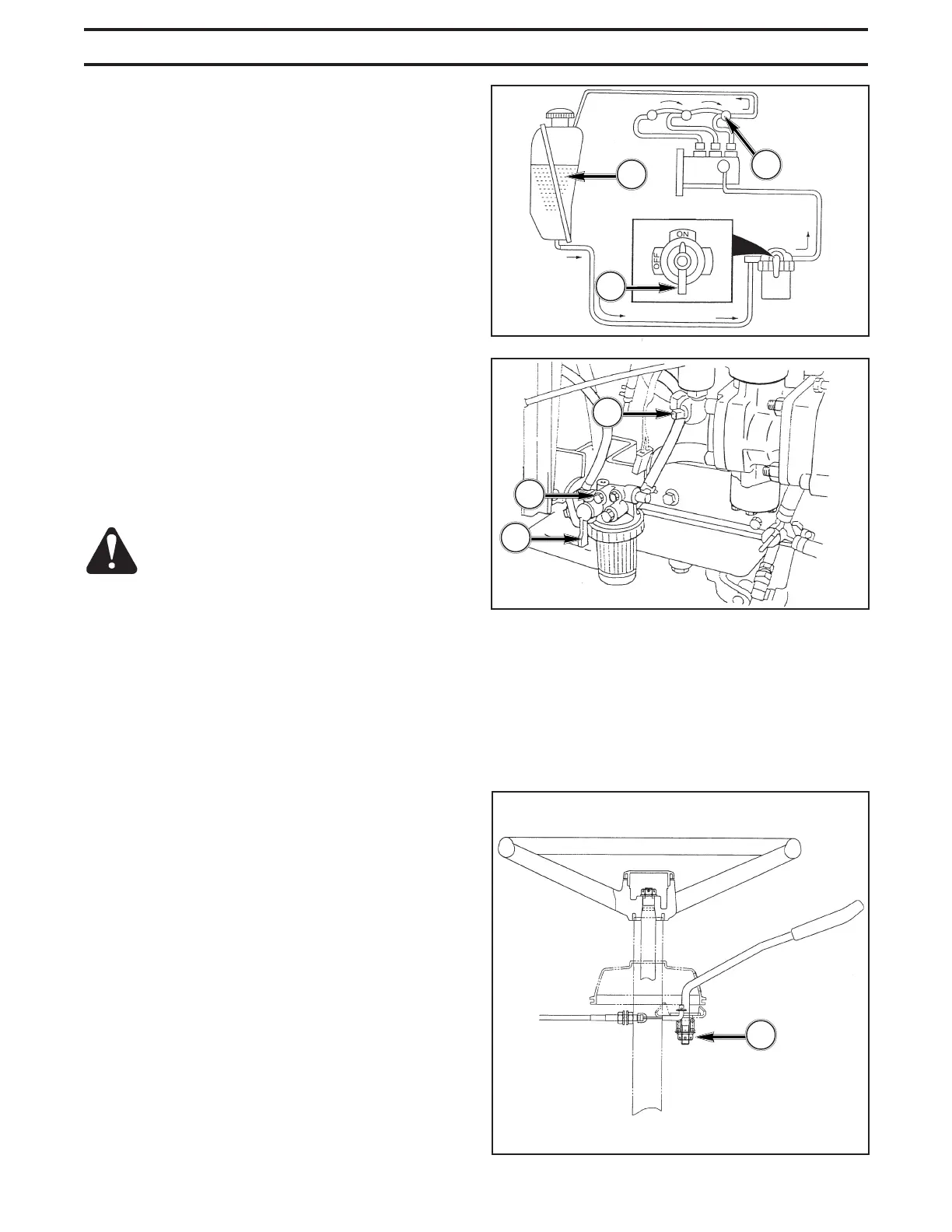 ON

OFF