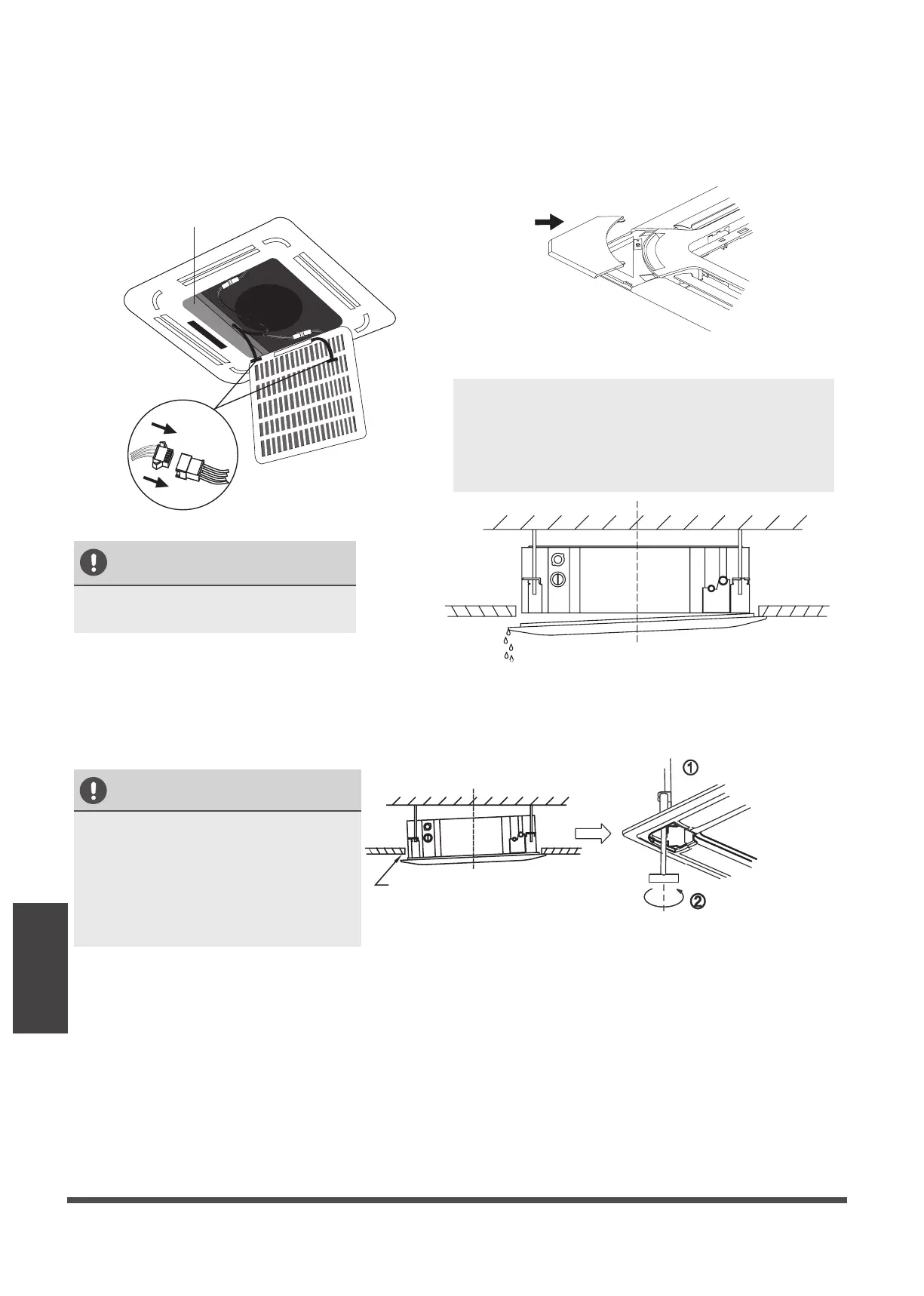 ①

②