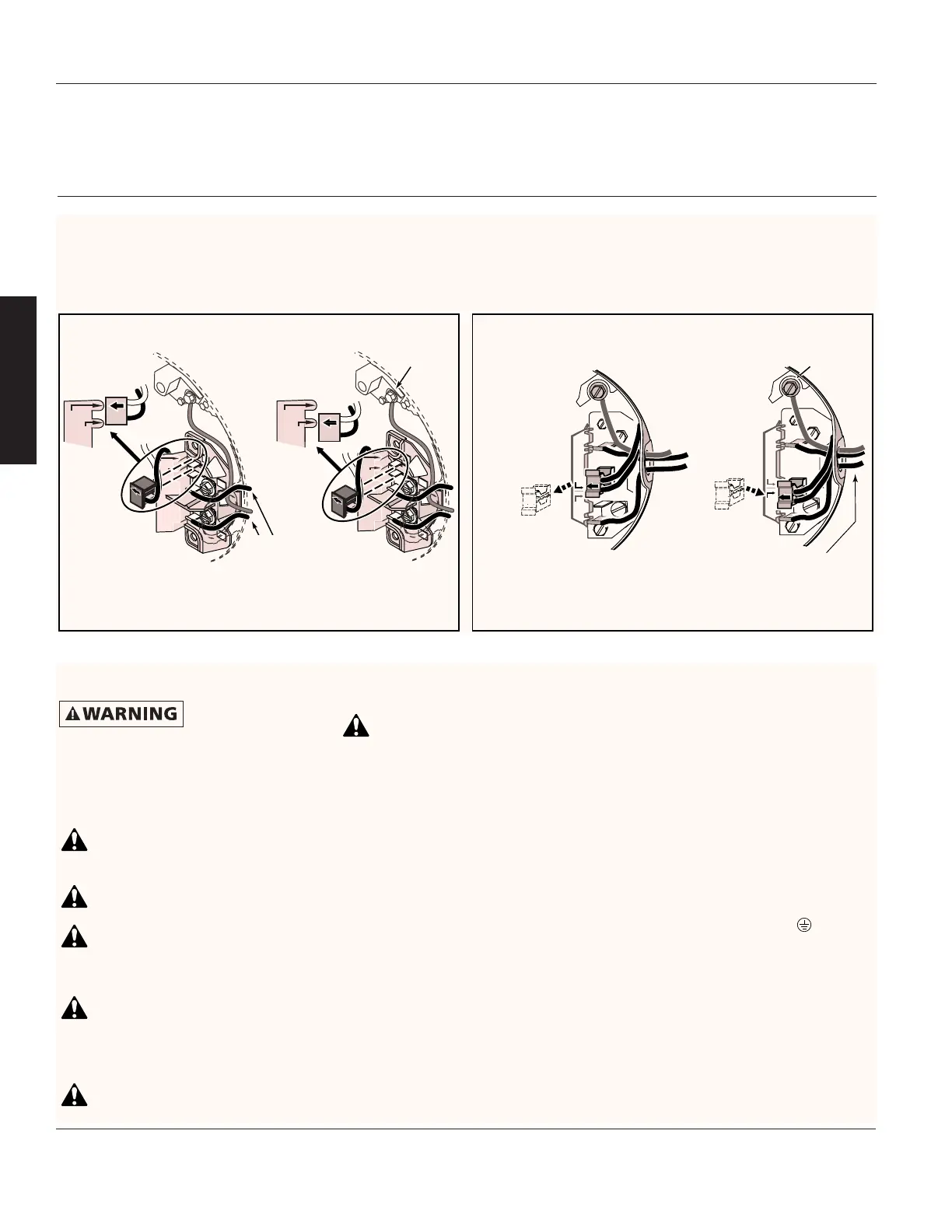 WARNING