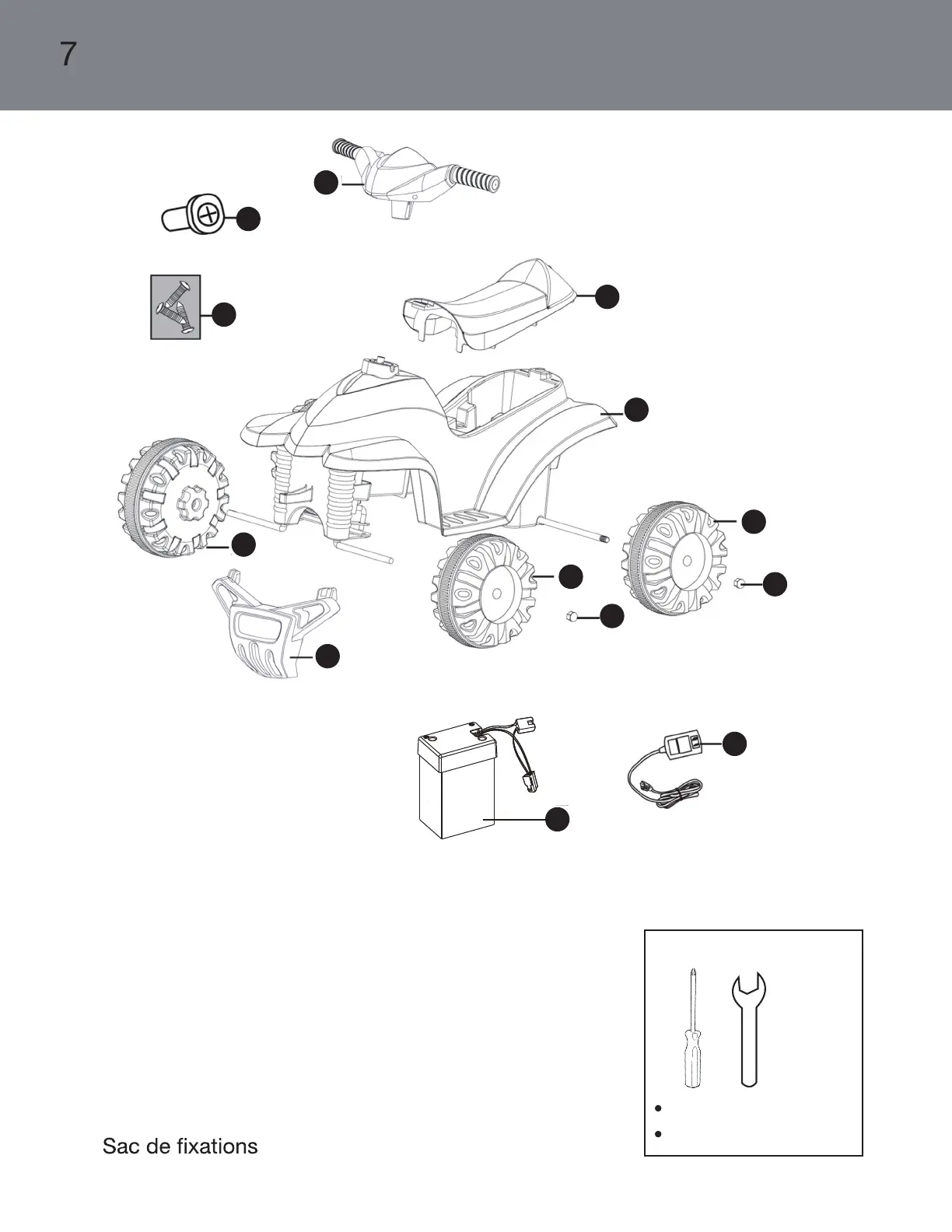 7

Sac de fixations