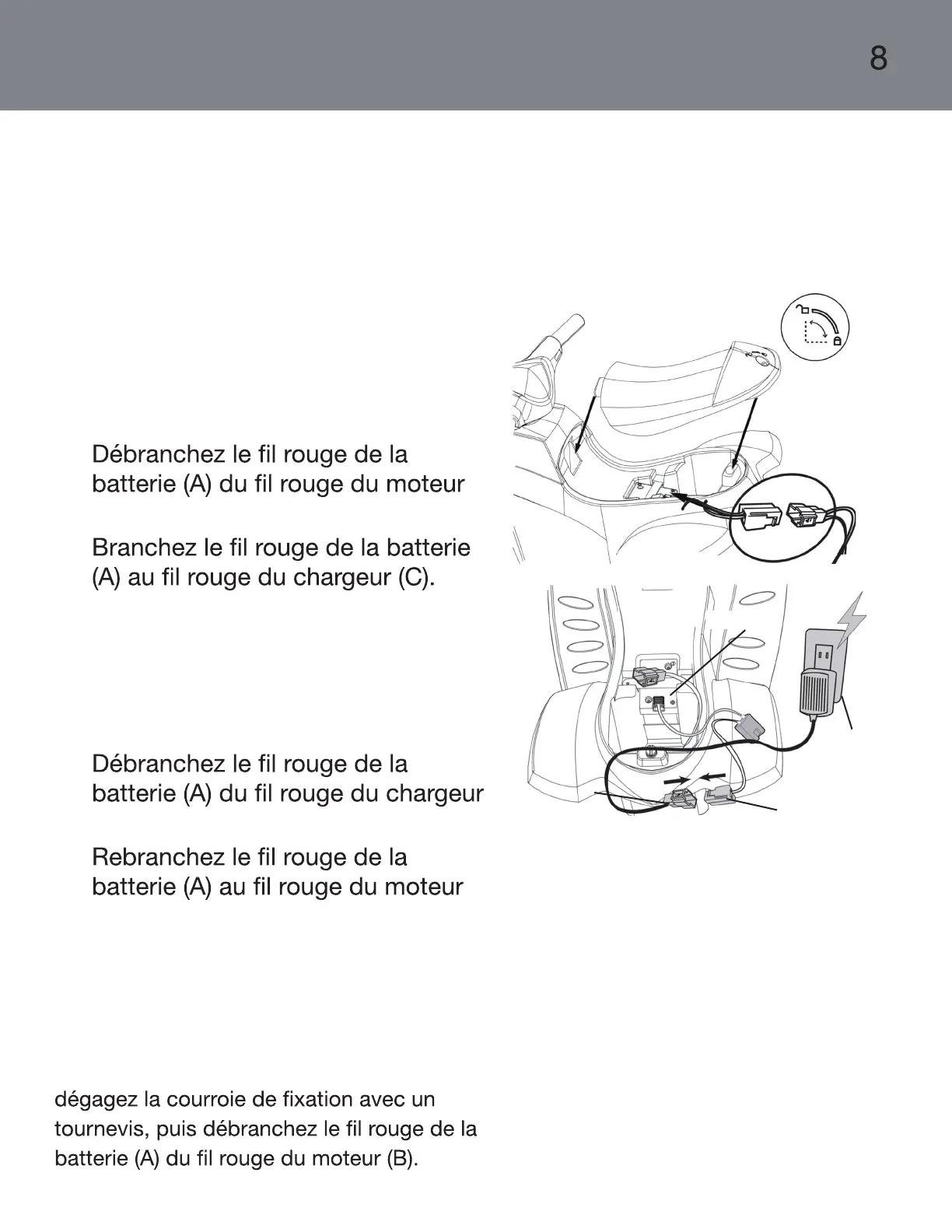 8

Débranchez le fil rouge de la batterie (A) du fil rouge du moteur

Branchez le fil rouge de la batterie (A) au fil rouge du chargeur (C).

Débranchez le fil rouge de la batterie (A) du fil rouge du chargeur

Rebranchez le fil rouge de la batterie (A) au fil rouge du moteur

dégagez la courroie de fixation avec un tournevis, puis débranchez le fil rouge de la batterie (A) du fil rouge du moteur (B).