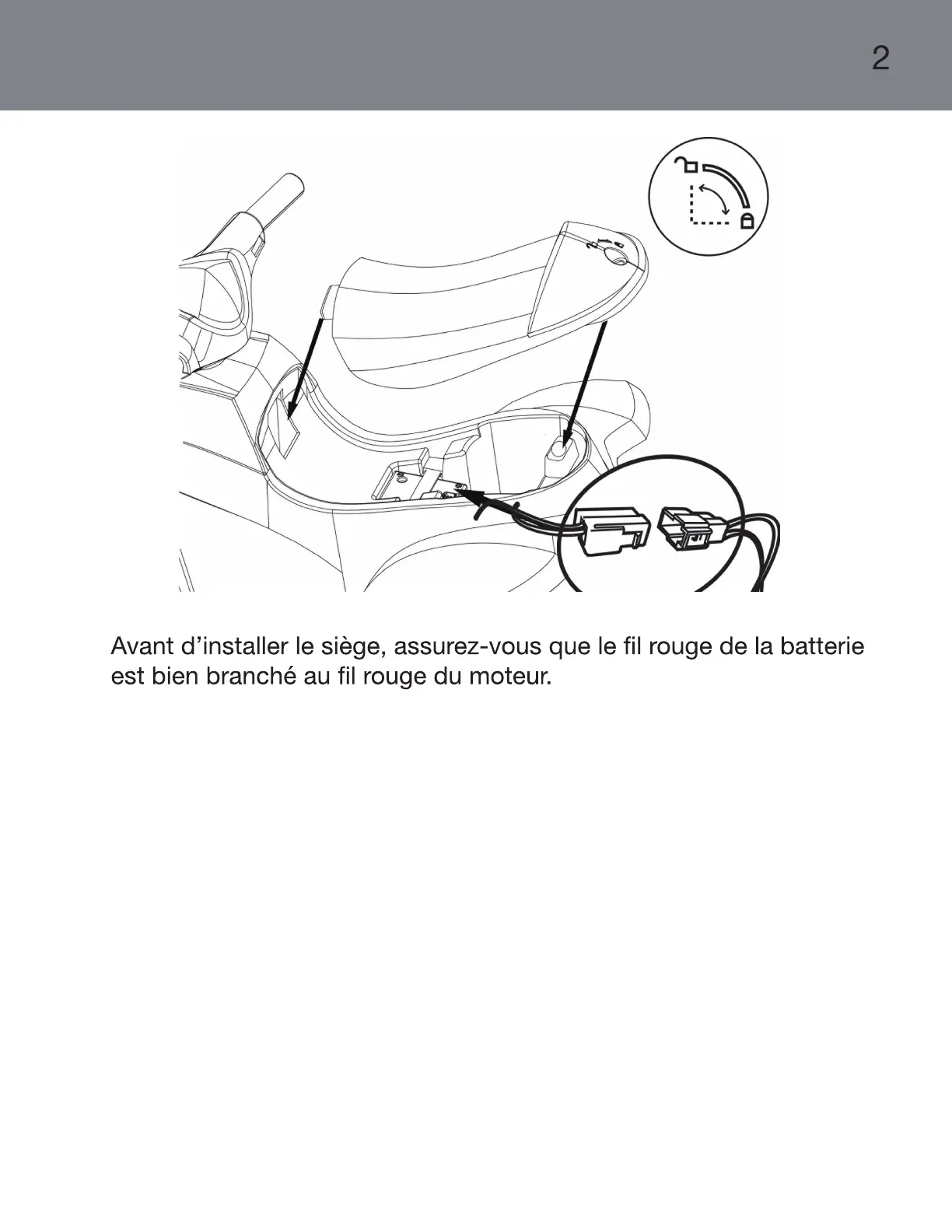 2

Avant d’installer le siège, assurez-vous que le fil rouge de la batterie est bien branché au fil rouge du moteur.