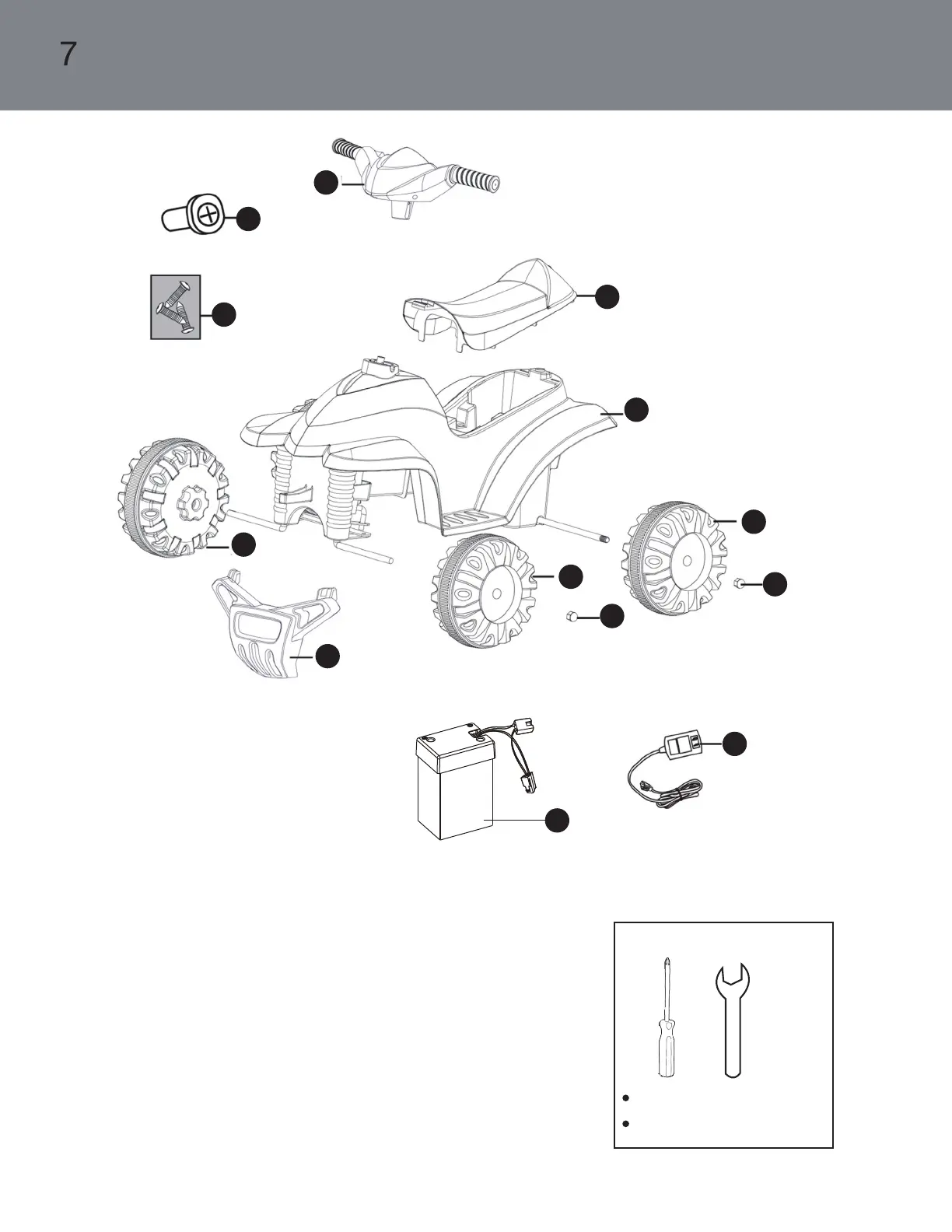 7