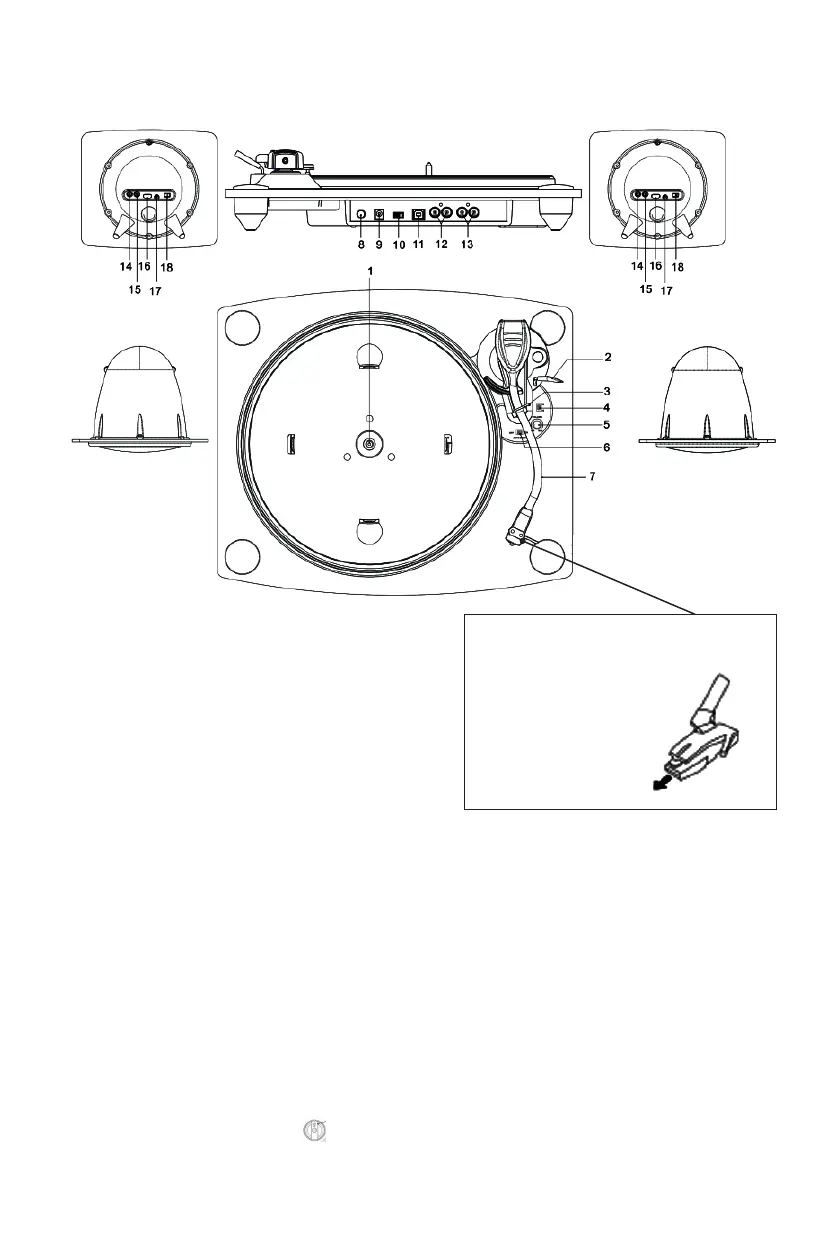 14 16 18
15 17

8 9 10 11 12 13

14 16 18
15 17

1

2
3
4
5
6
7