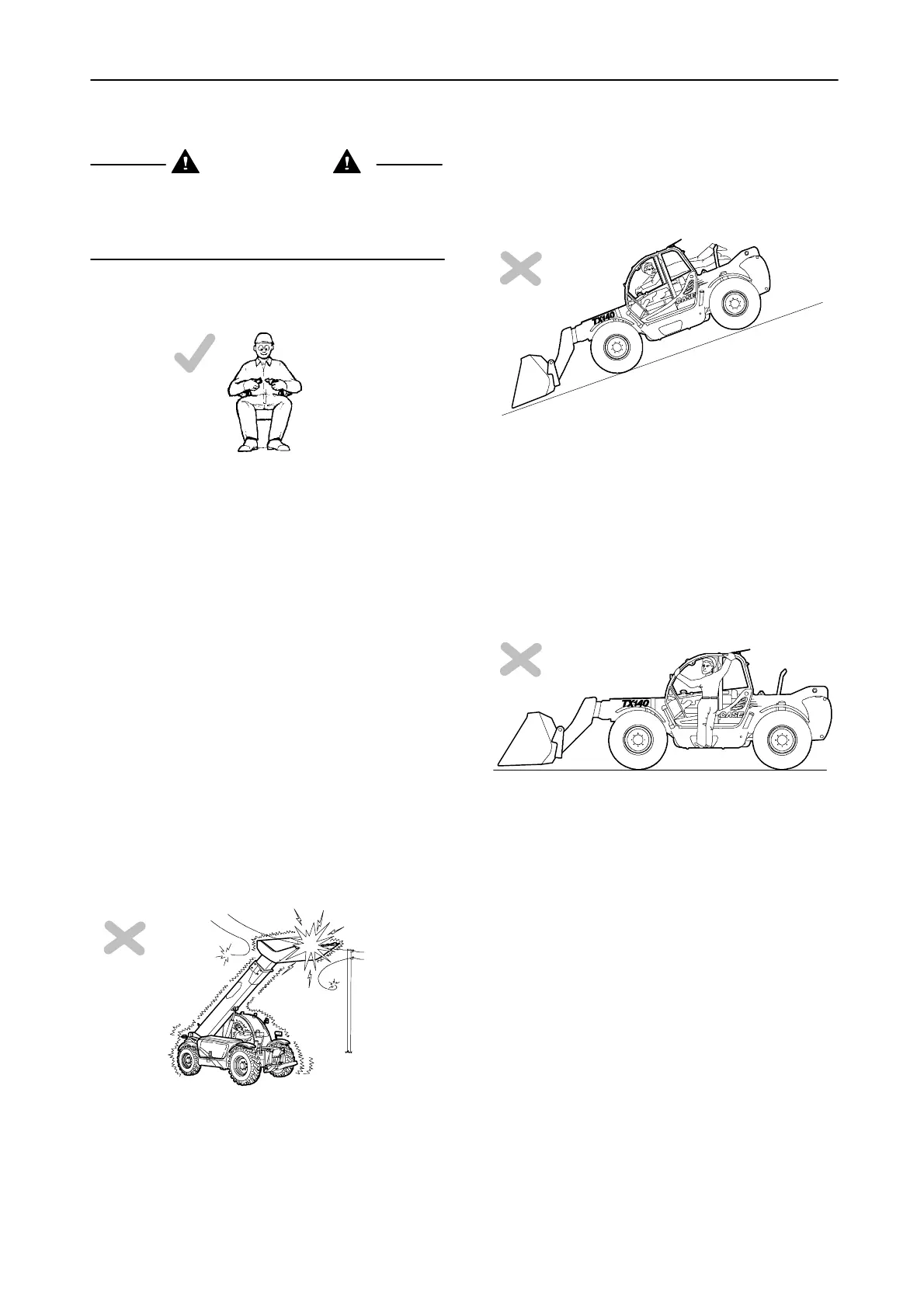 TX140

CASE

TX140

CASE