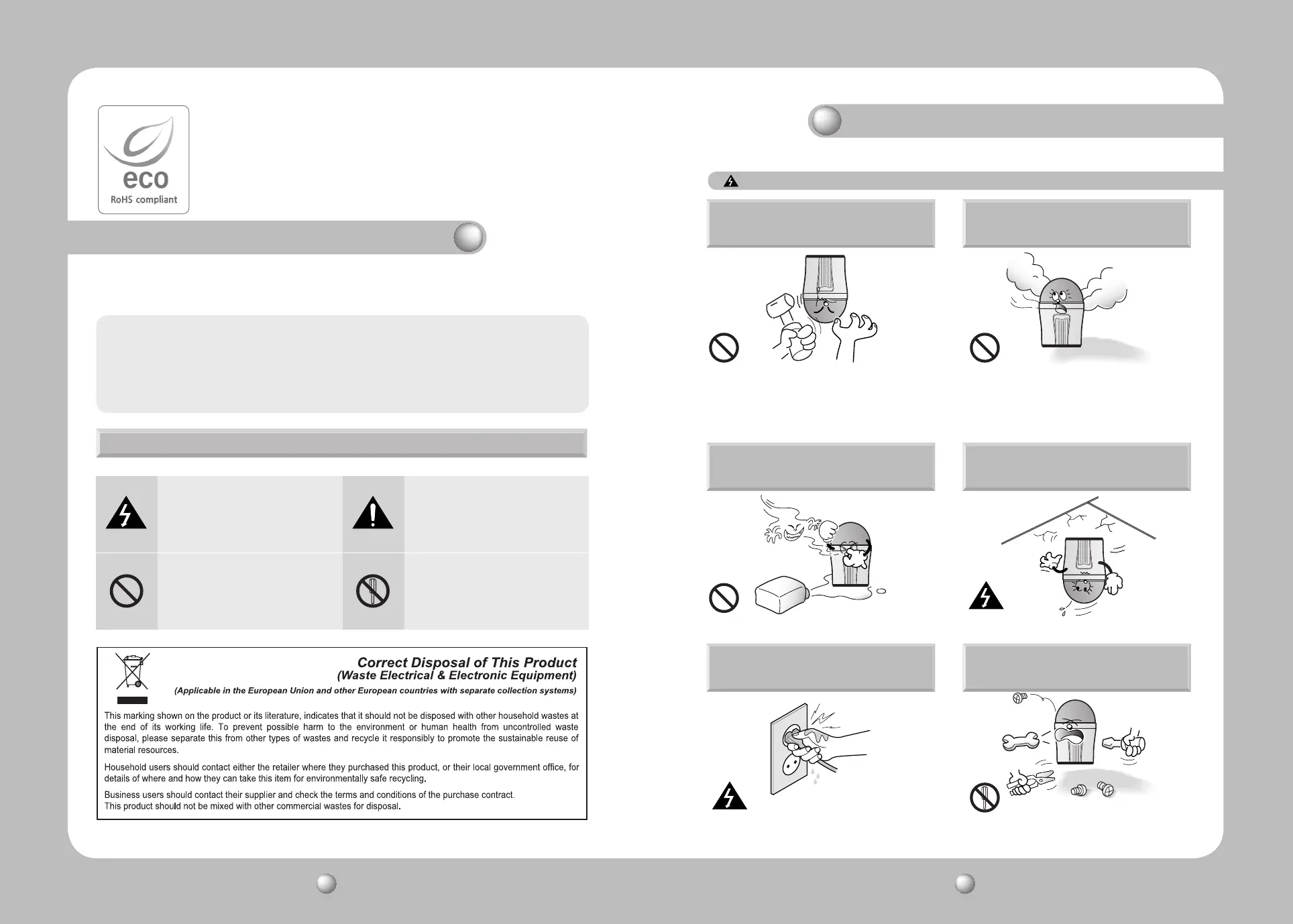 eco
RoHS compliant

Correct Disposal of This Product
(Waste Electrical & Electronic Equipment)
(Applicable in the European Union and other European countries with separate collection systems)

This marking shown on the product or its literature, indicates that it should not be disposed with other household wastes at the end of its working life. To prevent possible harm to the environment or human health from uncontrolled waste disposal, please separate this from other types of wastes and recycle it responsibly to promote the sustainable reuse of material resources.

Household users should contact either the retailer where they purchased this product, or their local government office, for details of where and how they can take this item for environmentally safe recycling.

Business users should contact their supplier and check the terms and conditions of the purchase contract.
This product should not be mixed with other commercial wastes for disposal.