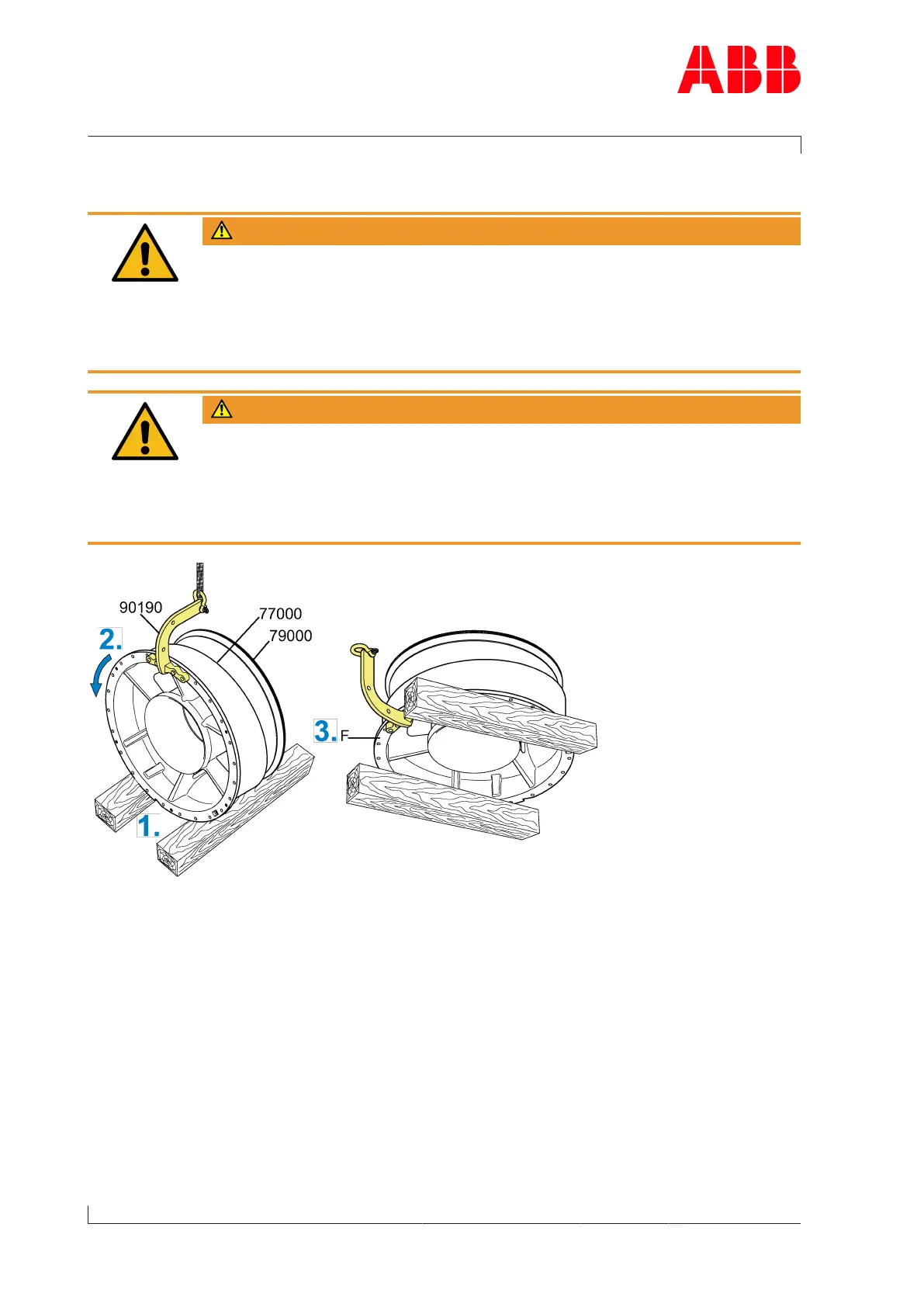 ABB

90190
77000
79000
2.
3.
F
1.