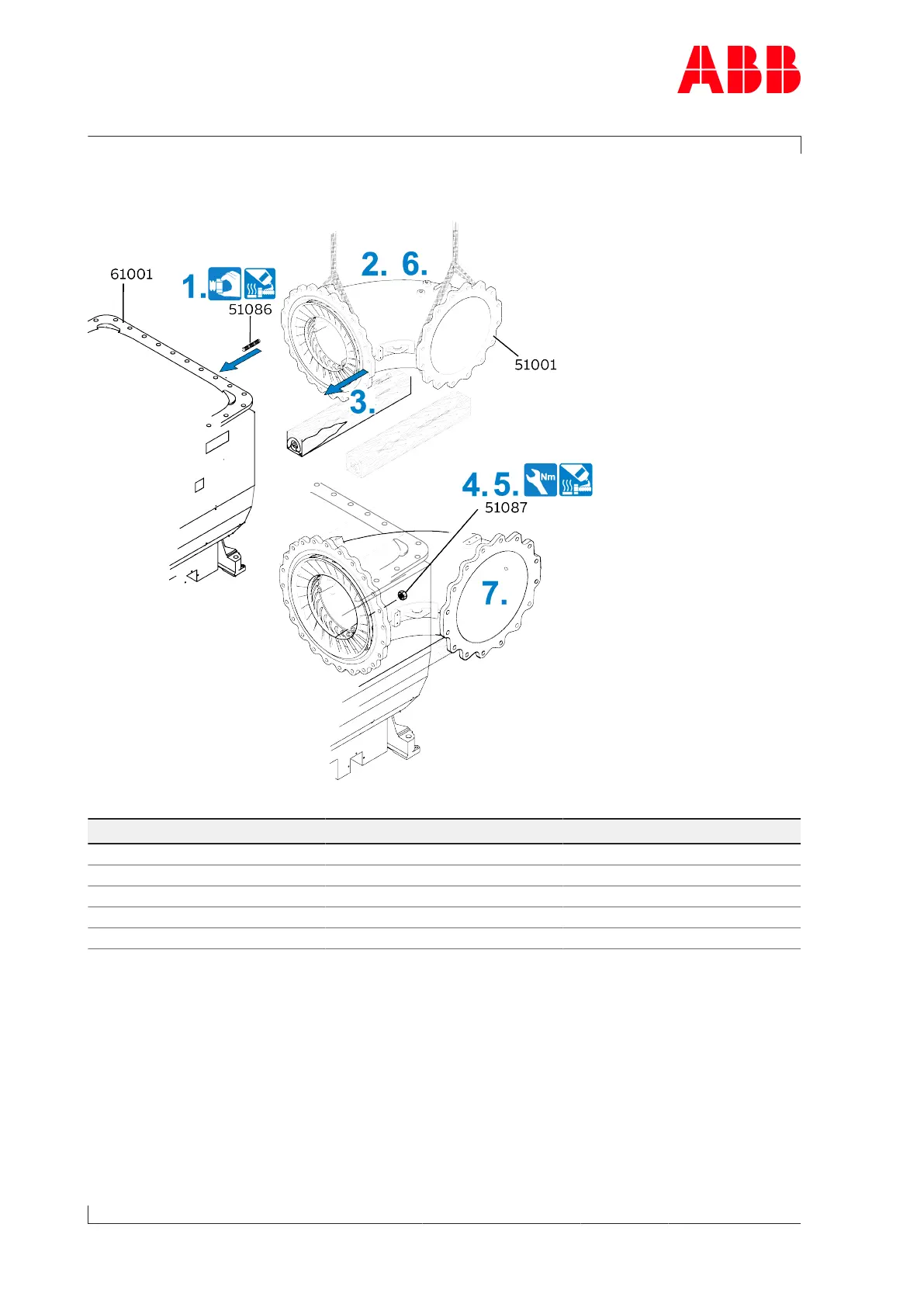 ABB

61001
1.
51086
2. 6.
51001
3.
4. 5.
Nm
51087
7.