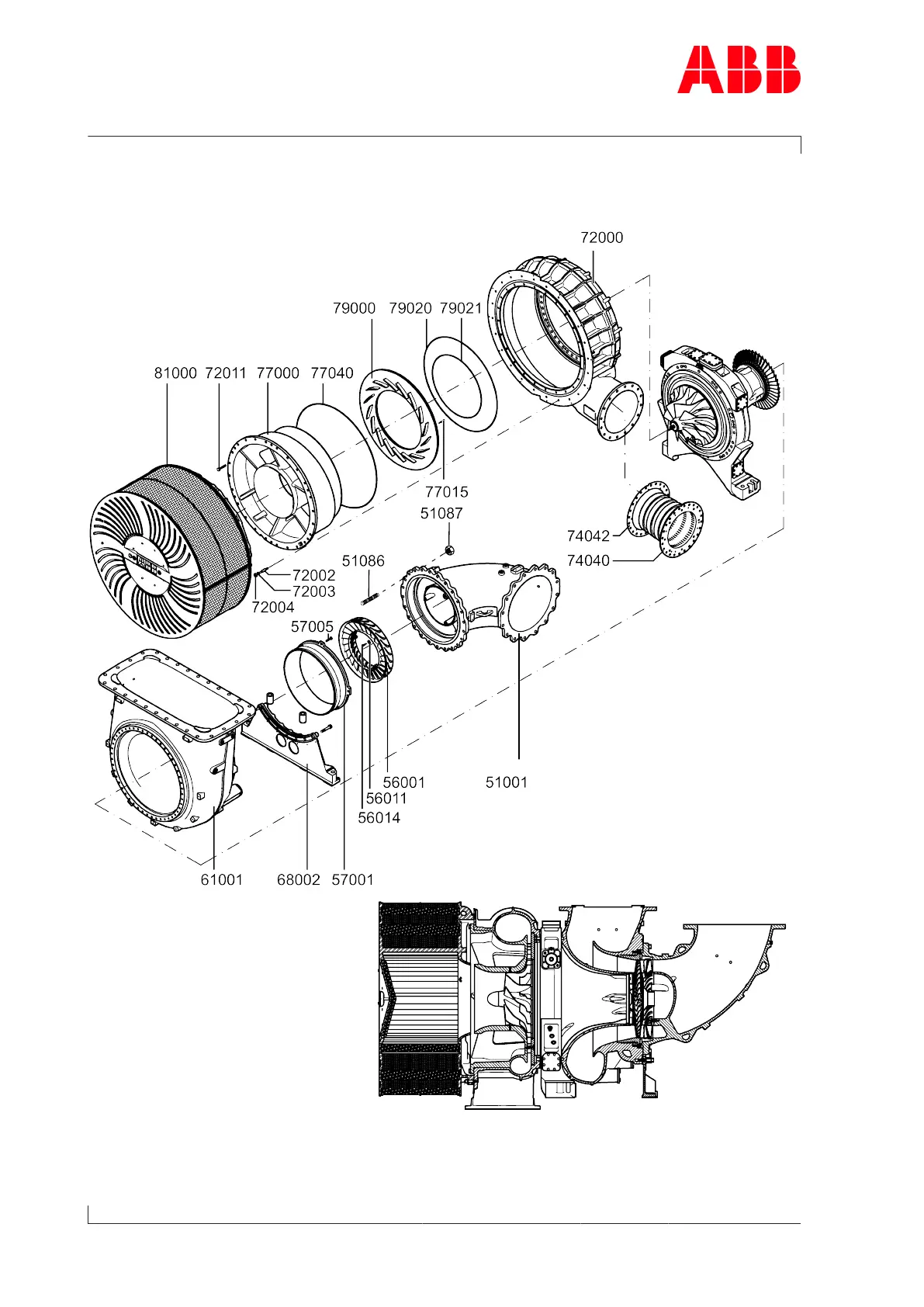 ABB

72000

79000 79020 79021

81000 72011 77000 77040

77015

51087

74042

74040

51086

72002

72003

72004

57005

56001

51001

56011

56014

61001 68002 57001