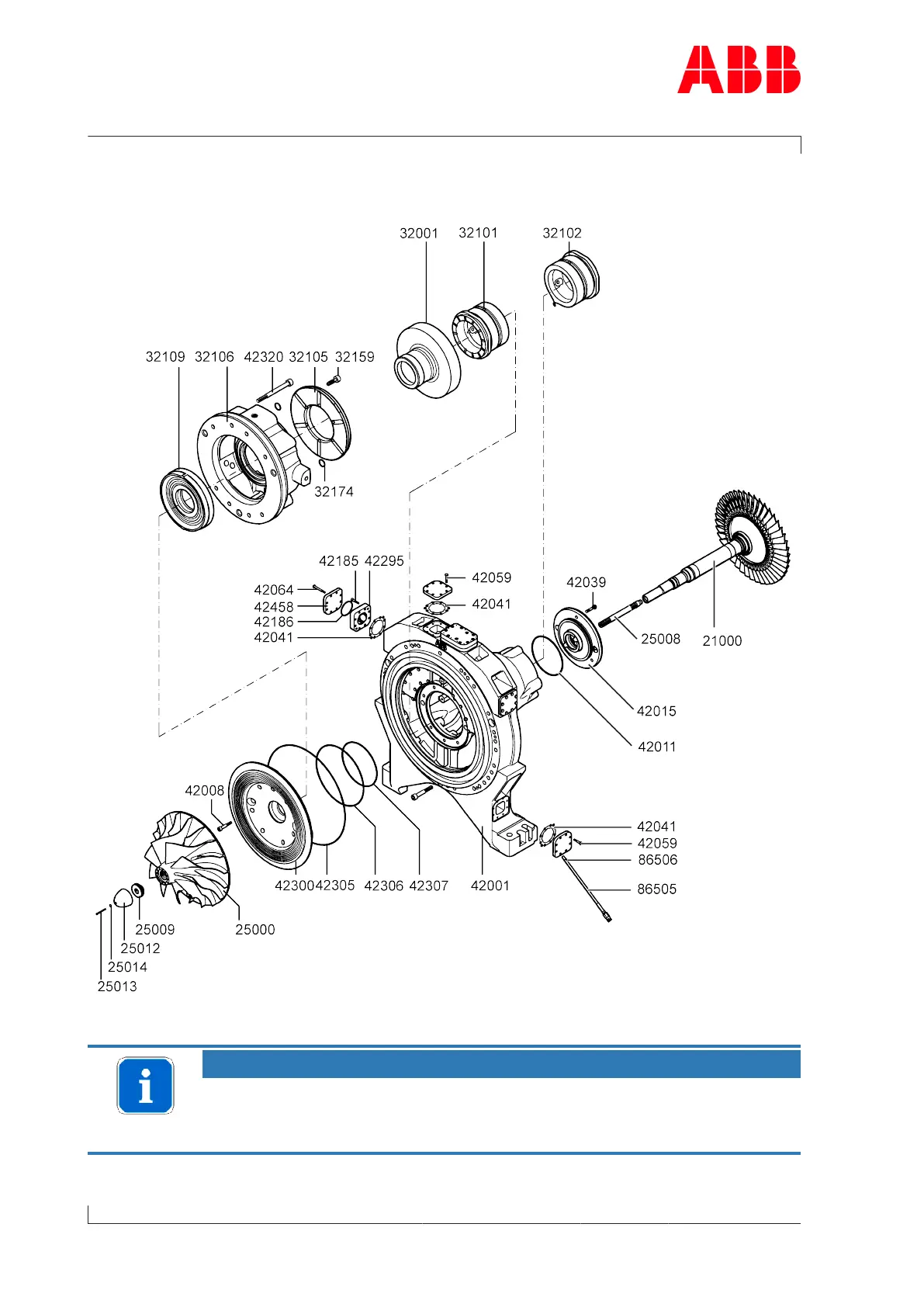 ABB

32001 32101 32102

32109 32106 42320 32105 32159

32174

42185 42295

42064
42458
42186
42041

42059
42041

42039

25008

21000

42015

42011

42008

42041
42059
86506
86505

42300 42305 42306 42307 42001

25009 25000
25012
25014
25013