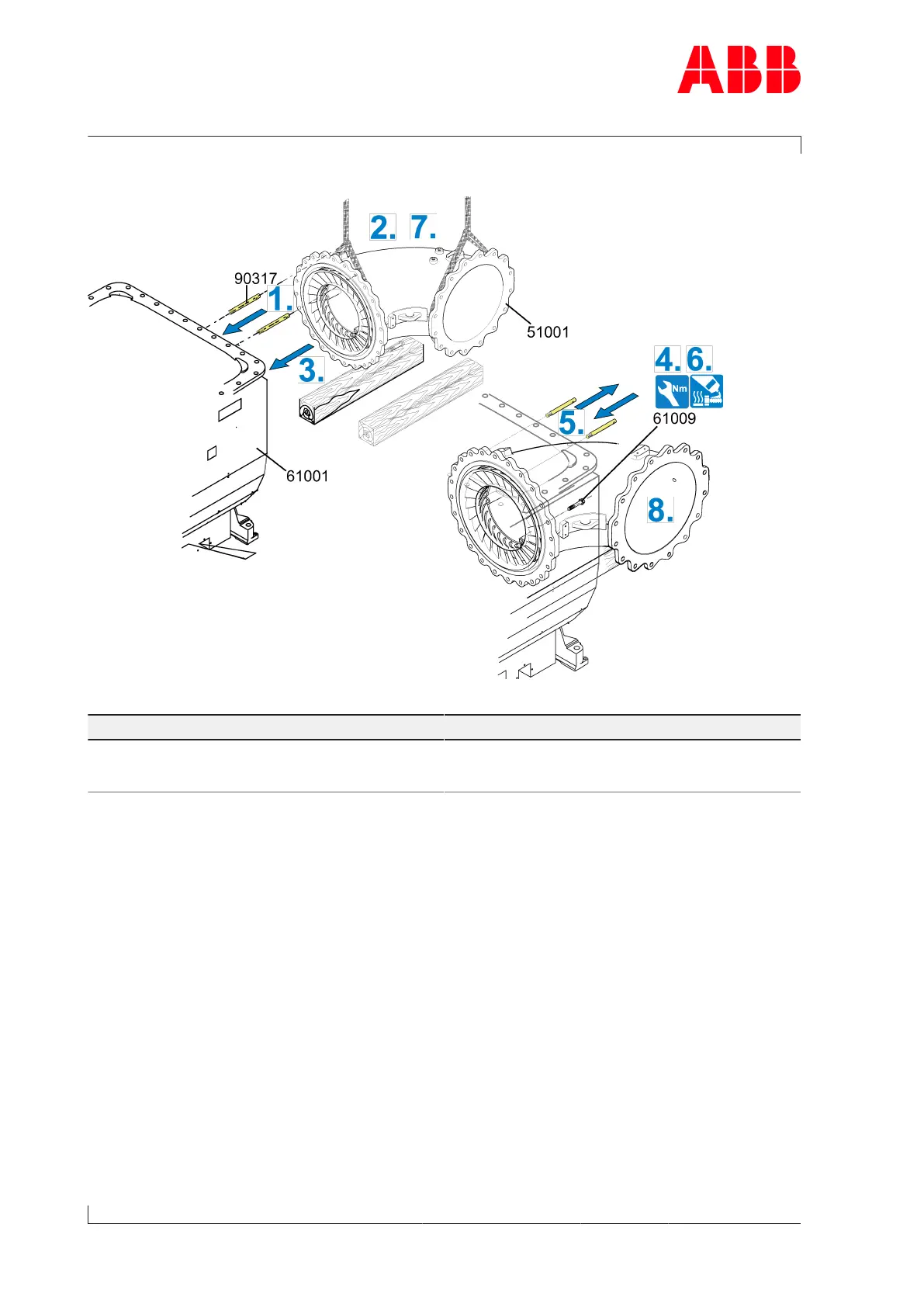 ABB

2. 7.

90317

1.

51001

3.

4. 6.

Nm

5.

61009

61001

8.