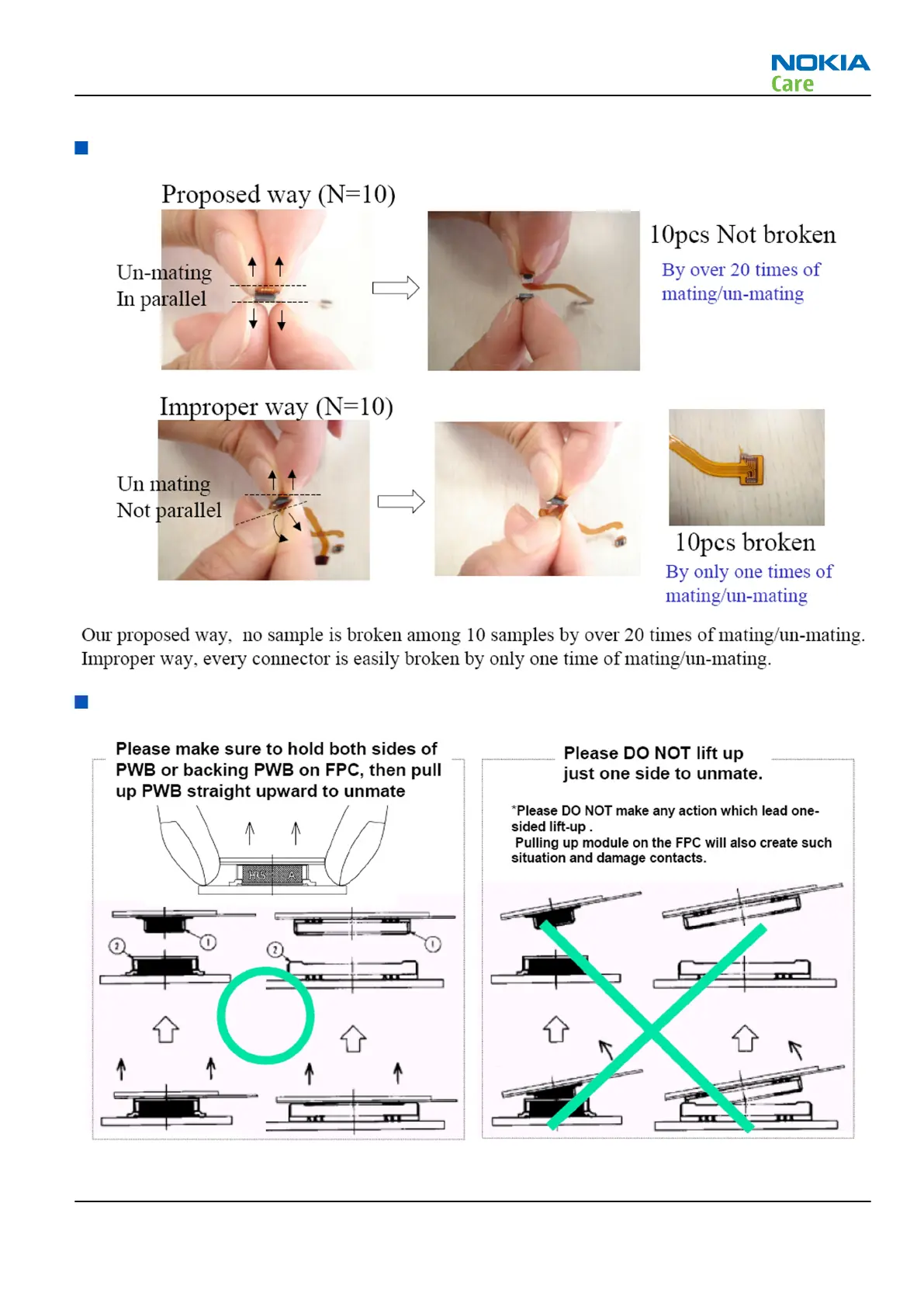 NOKIA
Care

Proposed way (N=10)

Un-mating
In parallel

10pcs Not broken
By over 20 times of mating/un-mating

Improper way (N=10)

Un mating
Not parallel

10pcs broken
By only one times of mating/un-mating

Our proposed way, no sample is broken among 10 samples by over 20 times of mating/un-mating. Improper way, every connector is easily broken by only one time of mating/un-mating.

Please make sure to hold both sides of PWB or backing PWB on FPC, then pull up PWB straight upward to unmate

HIS A

①
②
②
①

Please DO NOT lift up just one side to unmate.

*Please DO NOT make any action which lead one-sided lift-up .
Pulling up module on the FPC will also create such situation and damage contacts.