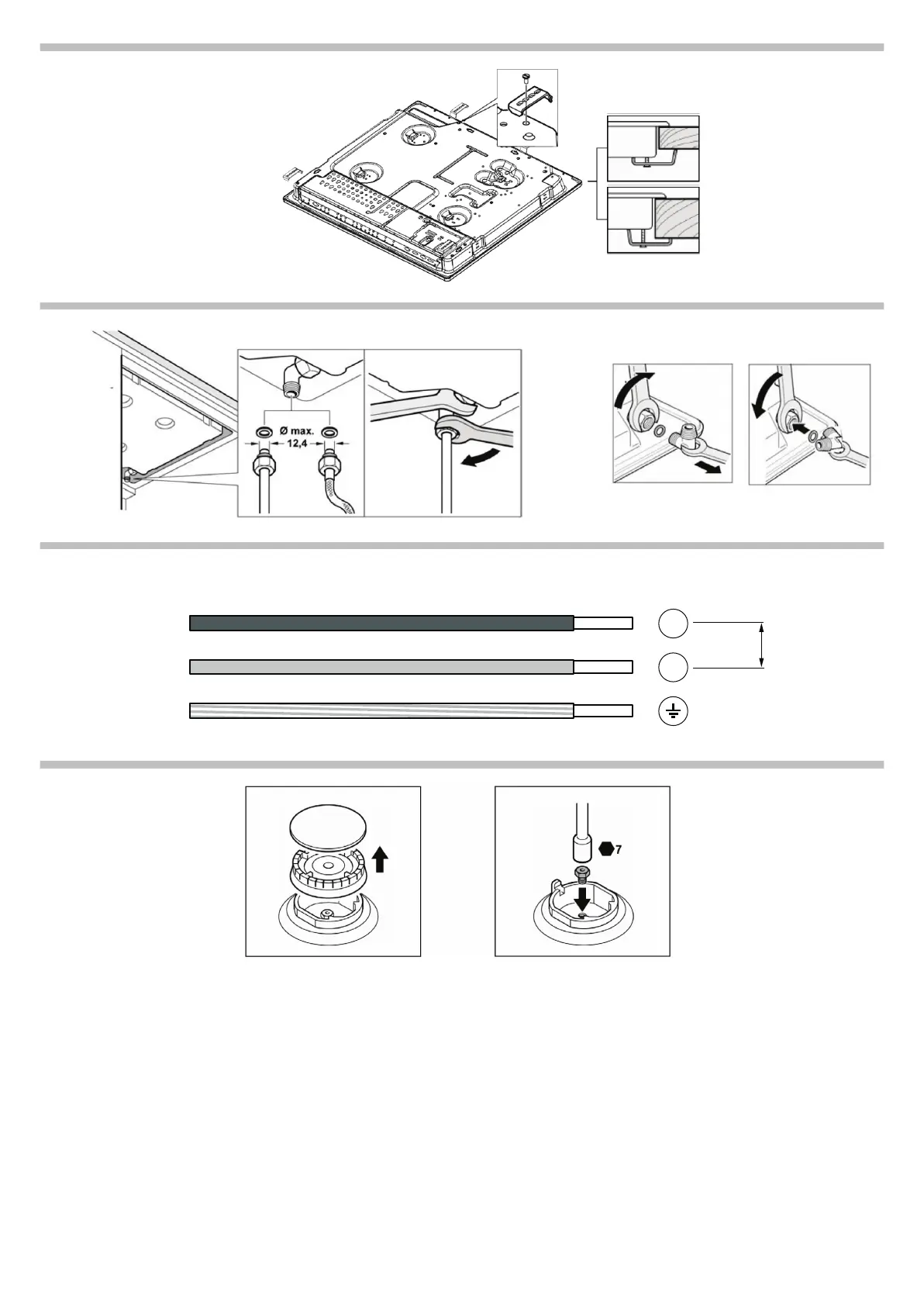 Ø max.
12,4

7