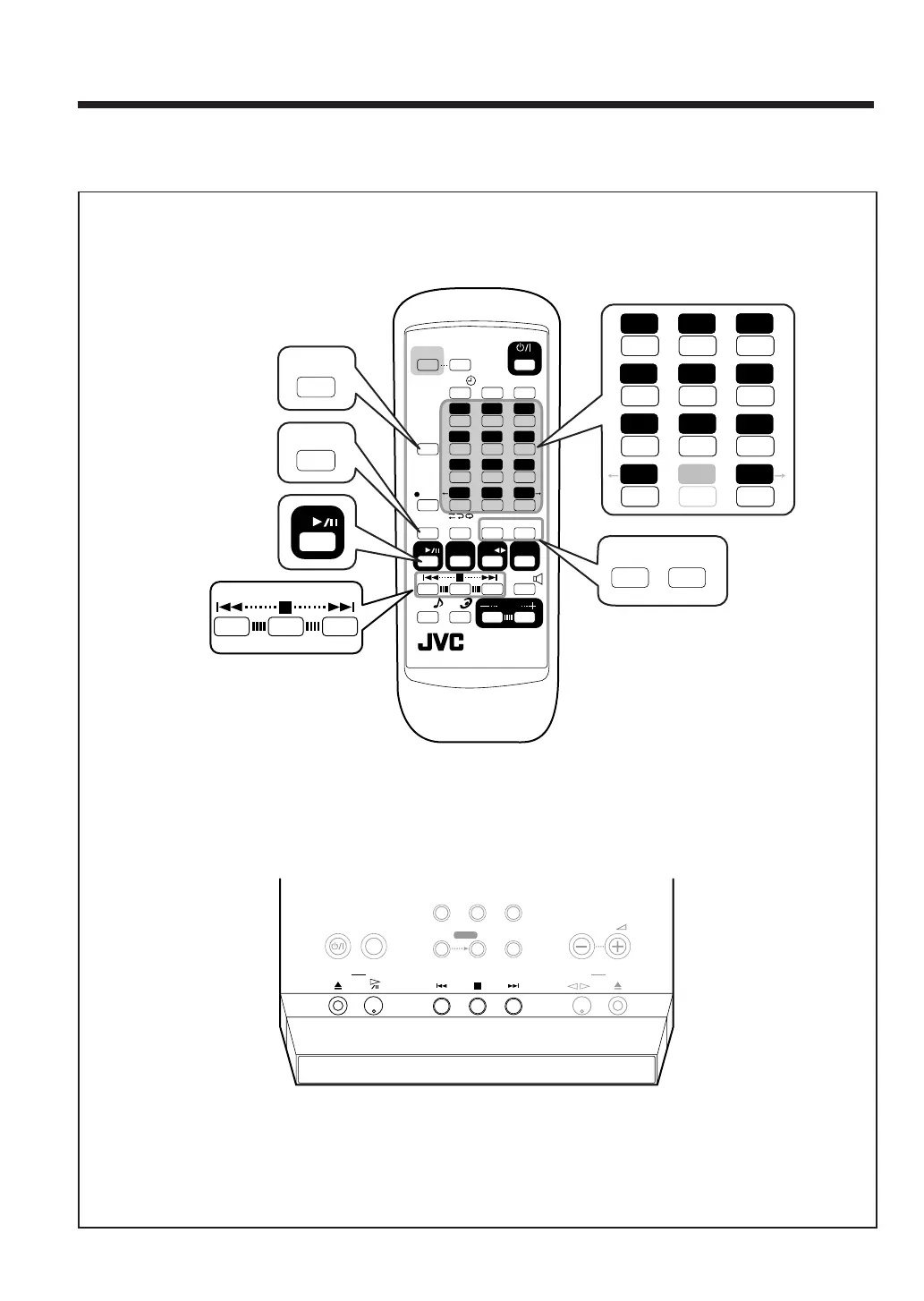 JVC